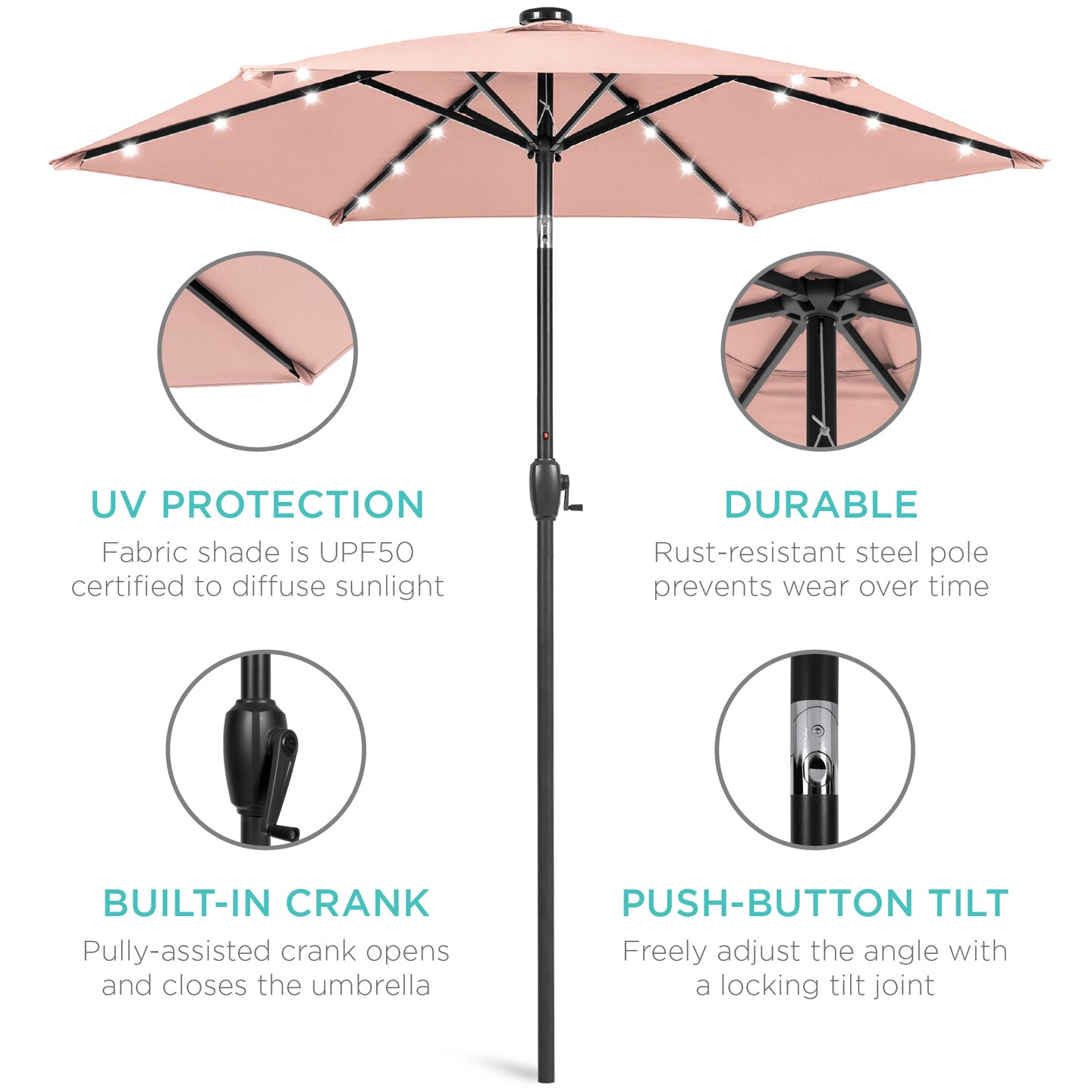 UV PROTECTION
Fabric shade is UPF50 certified to diffuse sunlight

DURABLE
Rust-resistant steel pole prevents wear over time

BUILT-IN CRANK
Pully-assisted crank opens and closes the umbrella

PUSH-BUTTON TILT
Freely adjust the angle with a locking tilt joint