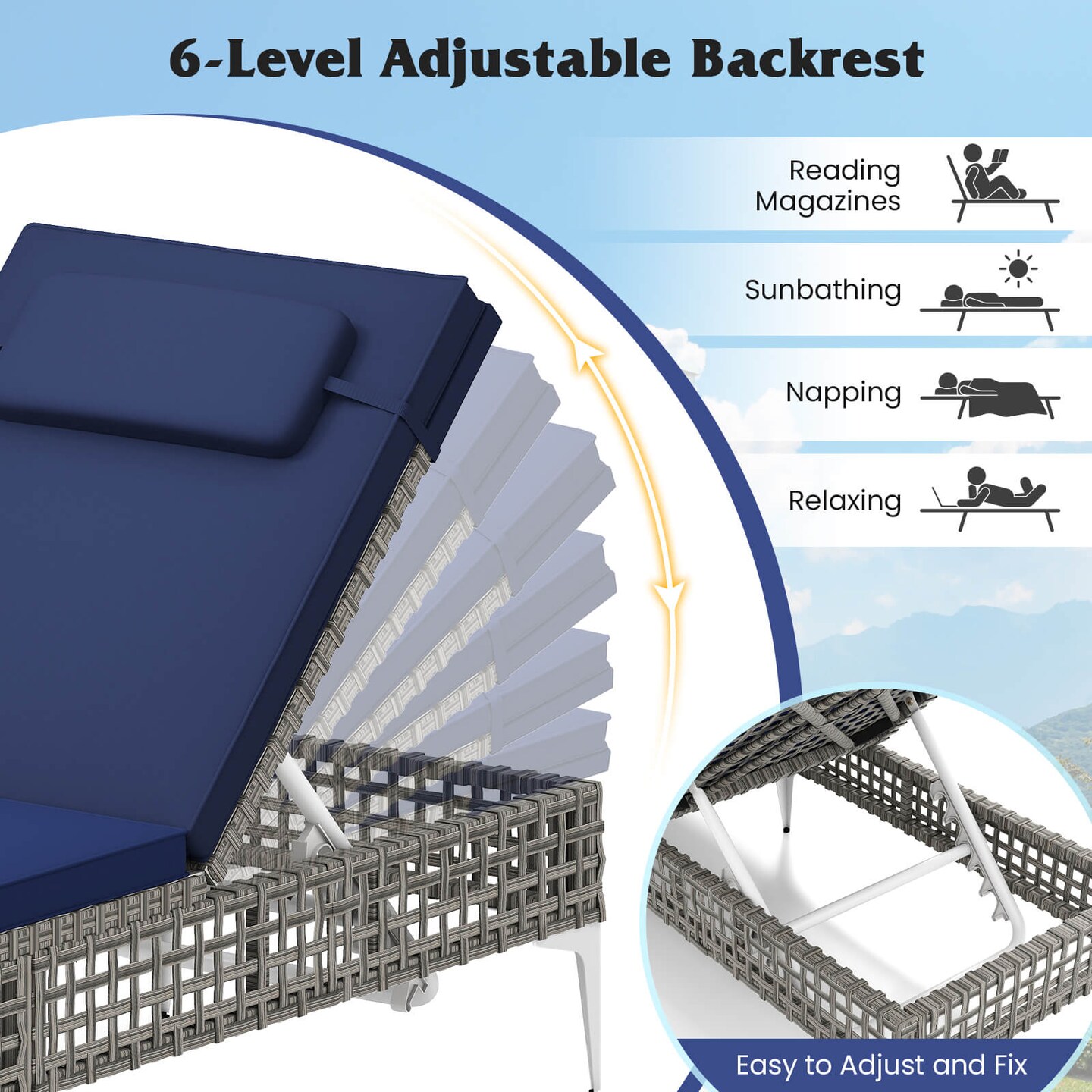 6-Level Adjustable Backrest

Reading Magazines

Sunbathing

Napping

Relaxing

Easy to Adjust and Fix