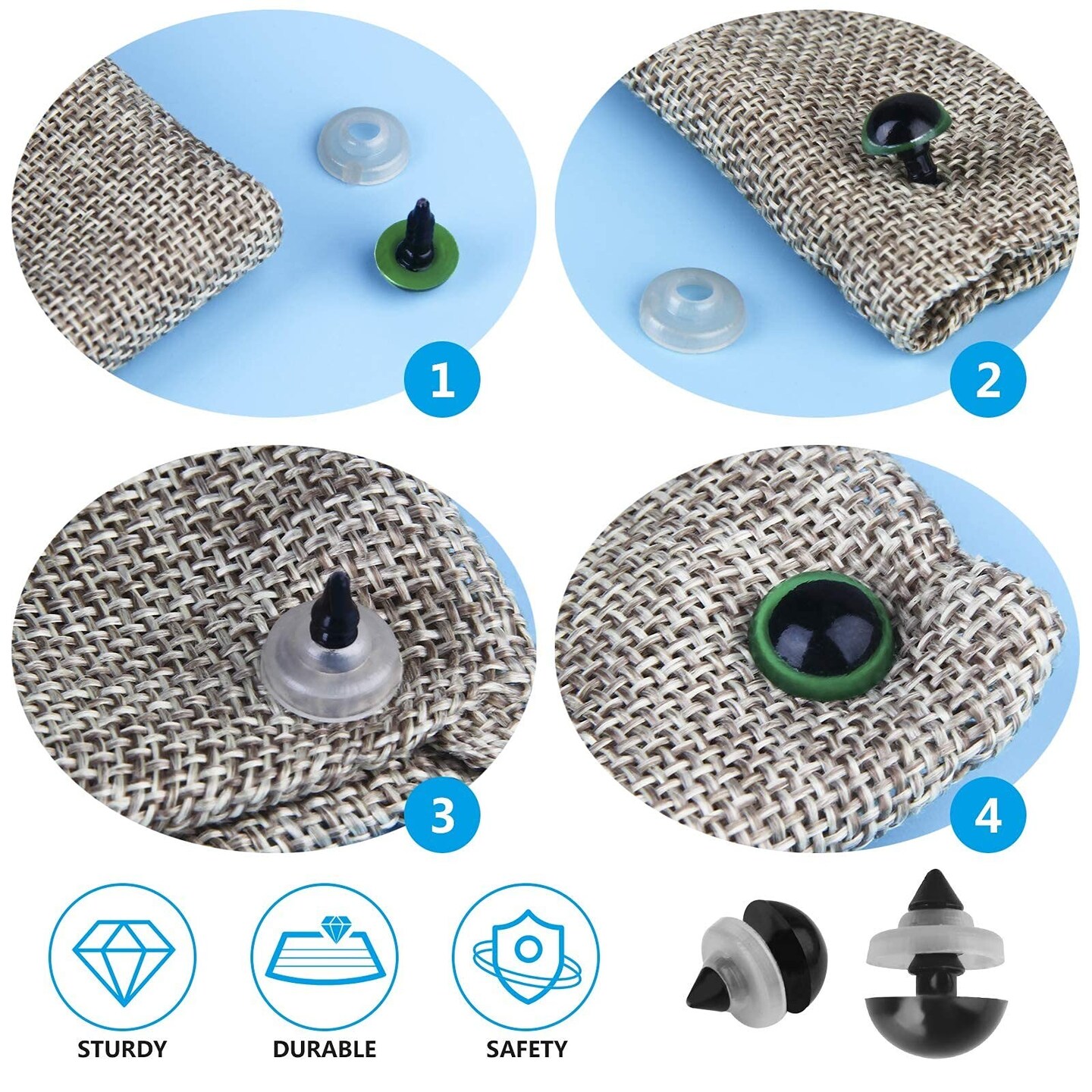 1

2

3

4

STURDY

DURABLE

SAFETY