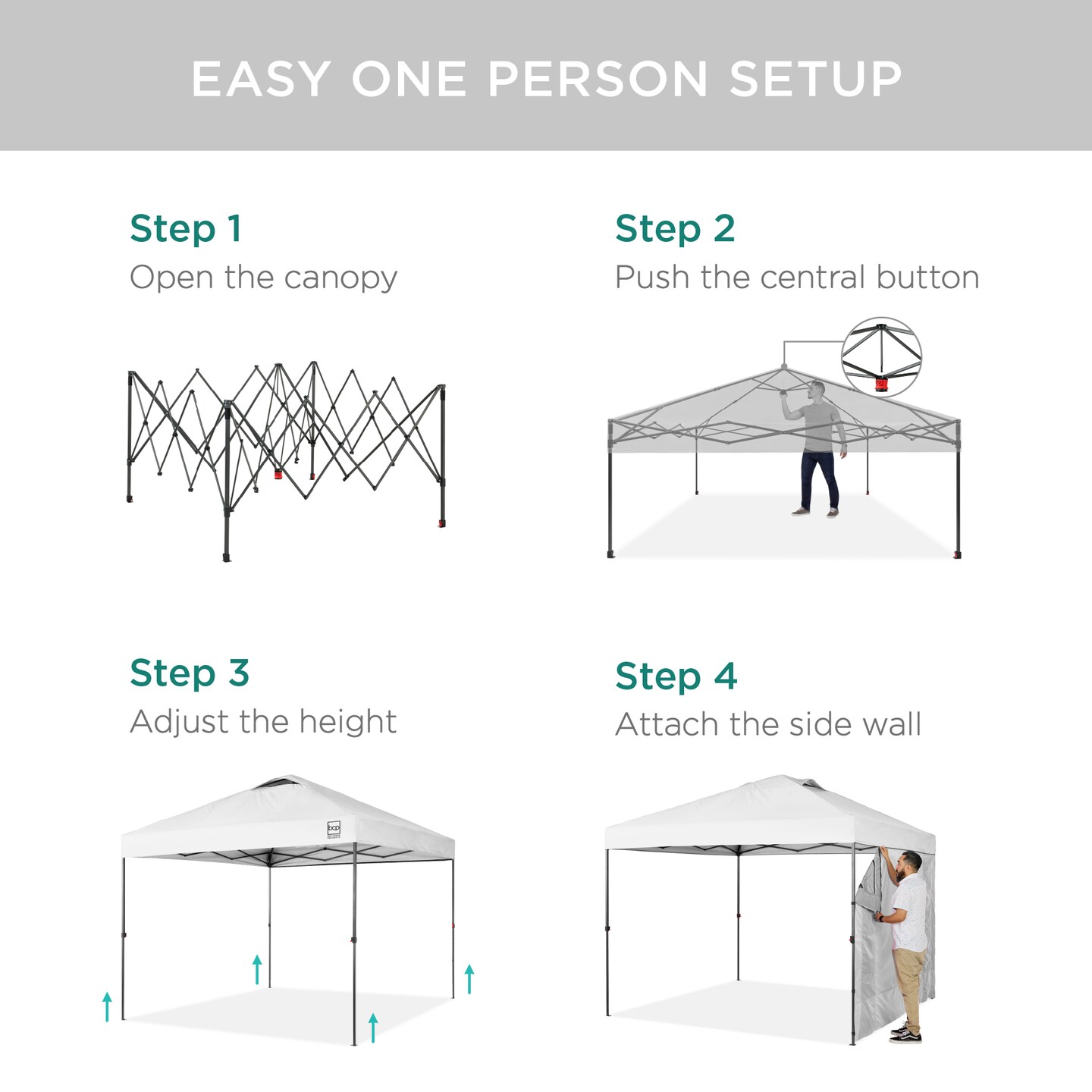 EASY ONE PERSON SETUP

Step 1
Open the canopy

Step 2
Push the central button

Step 3
Adjust the height

bcp

Step 4
Attach the side wall