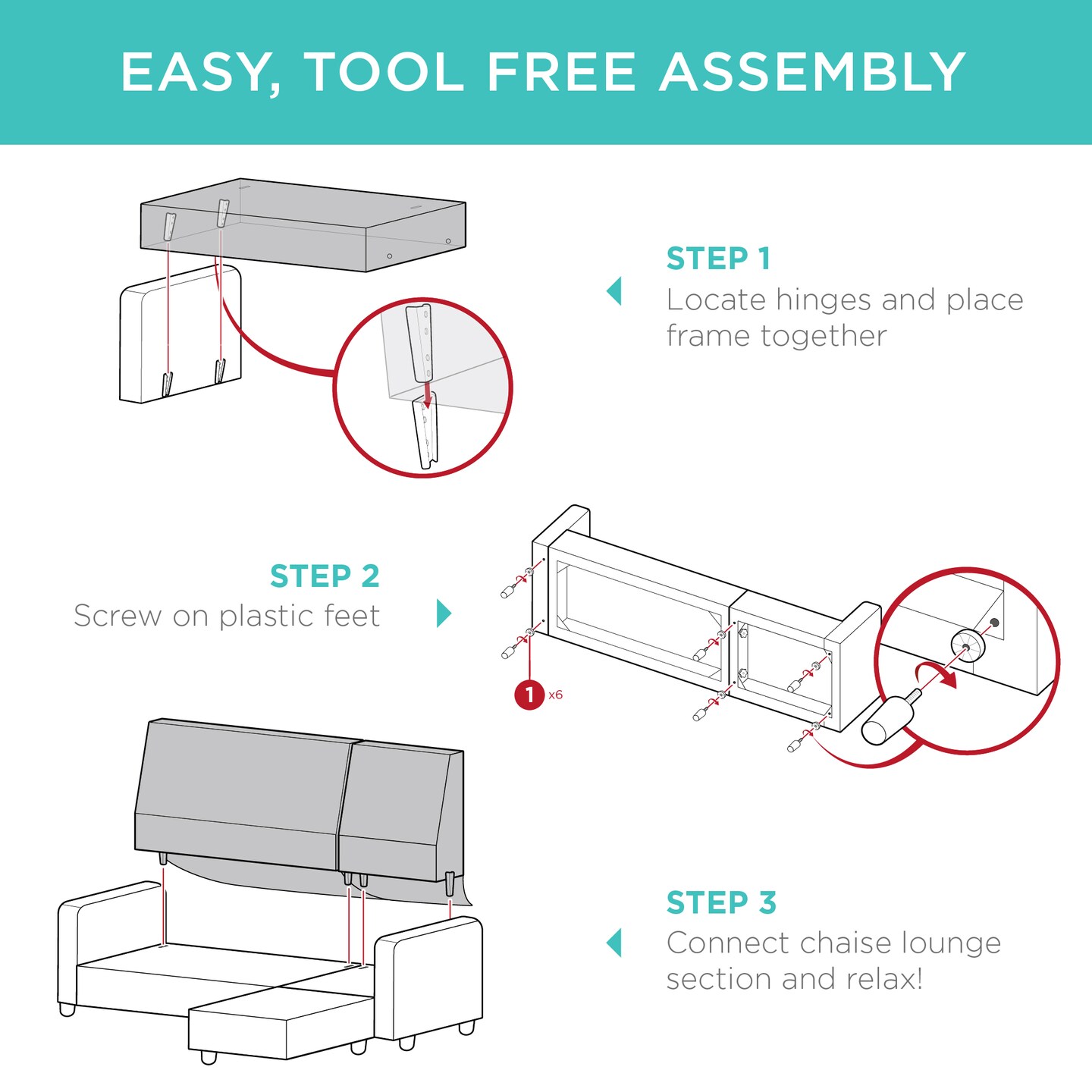 EASY, TOOL FREE ASSEMBLY

STEP 1
Locate hinges and place frame together

STEP 2
Screw on plastic feet

1 x6

STEP 3
Connect chaise lounge section and relax!