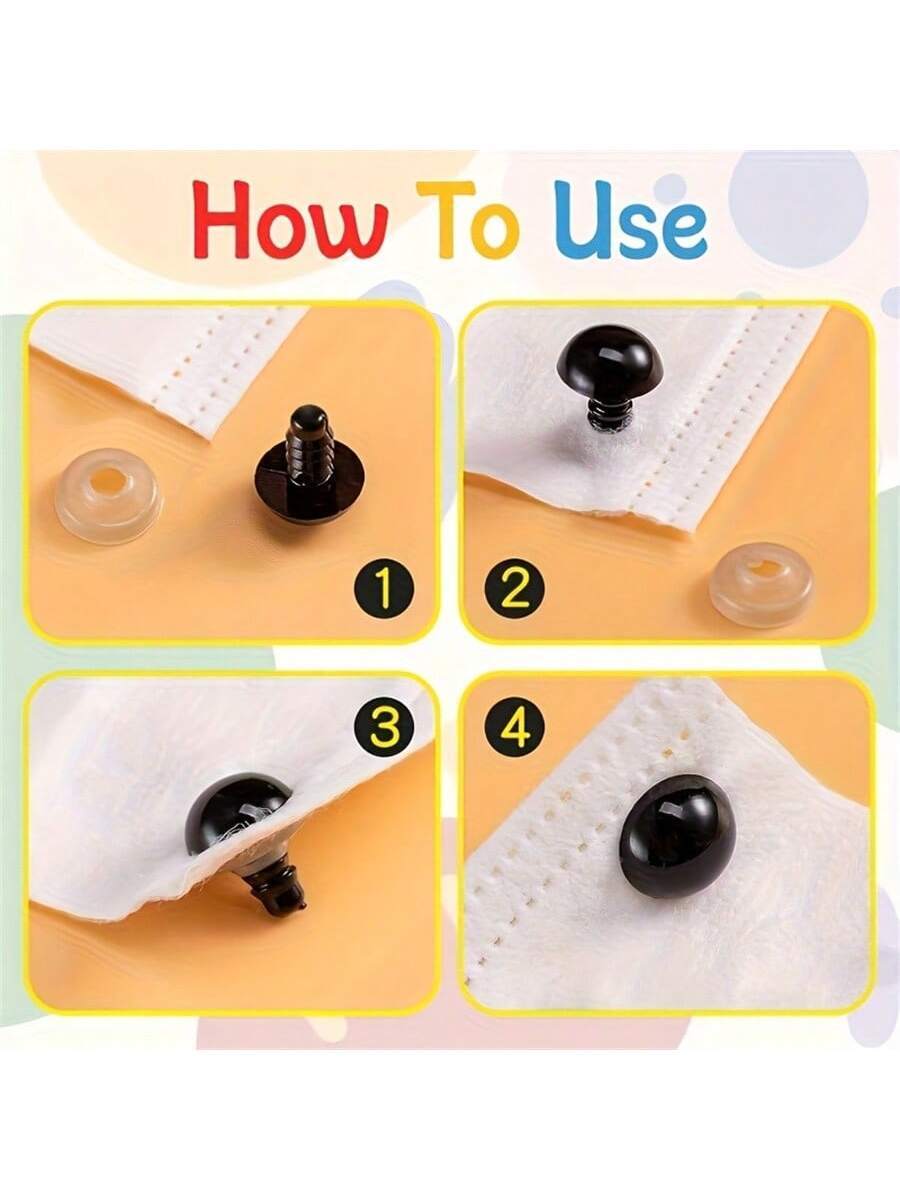 How To Use

1

2

3

4