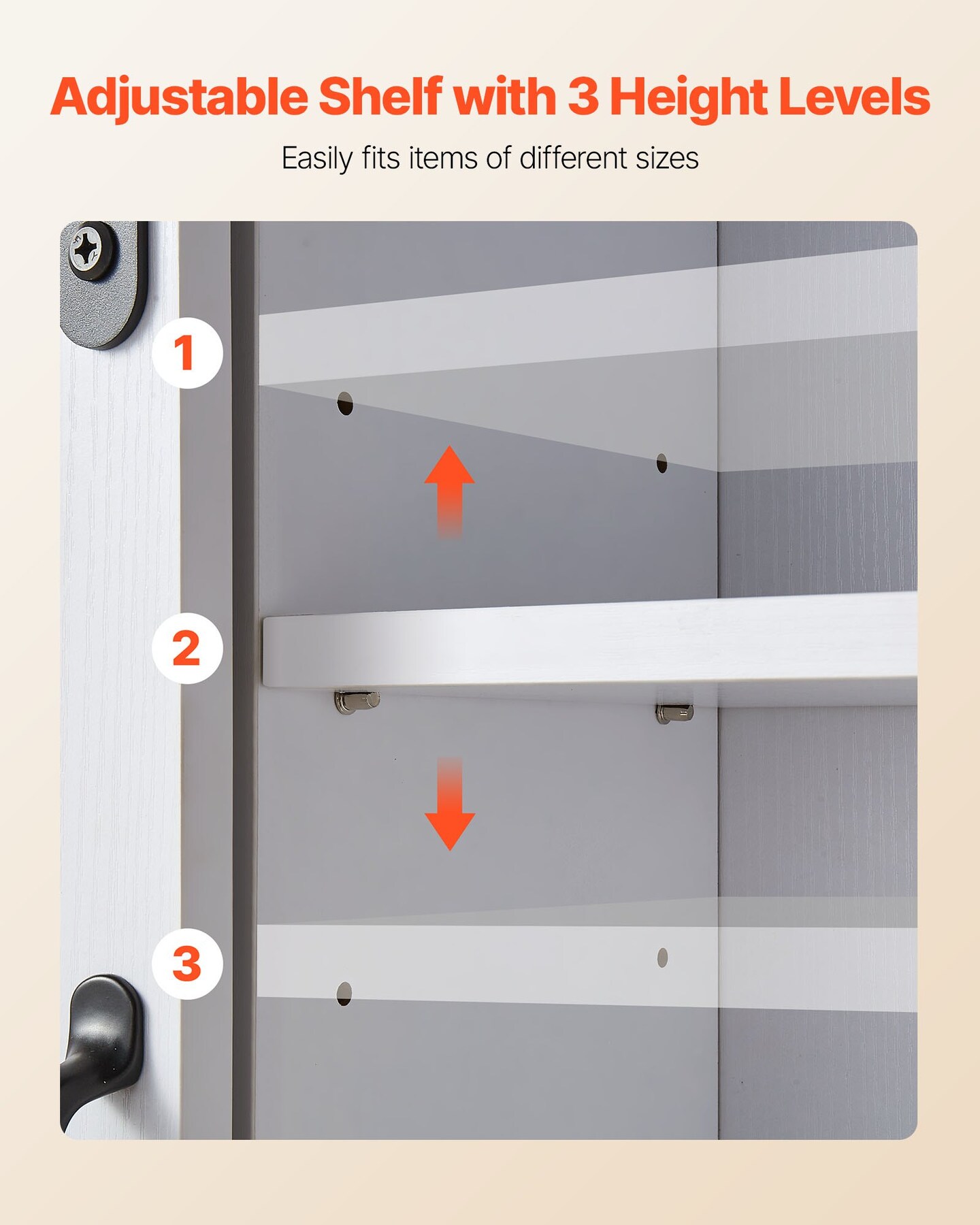 Adjustable Shelf with 3 Height Levels

Easily fits items of different sizes

1

2

3