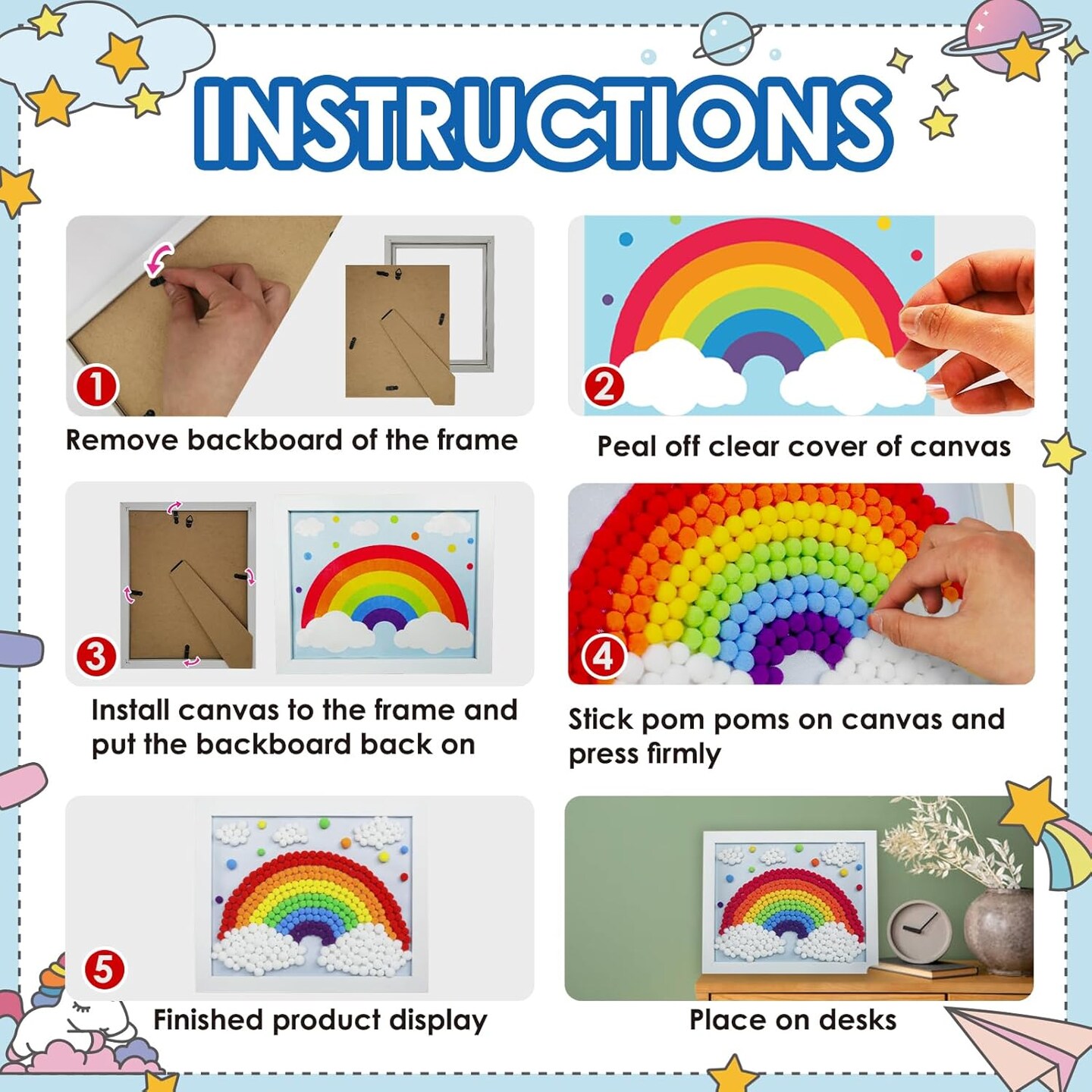 INSTRUCTIONS

1
Remove backboard of the frame

2
Peal off clear cover of canvas

3
Install canvas to the frame and put the backboard back on

4
Stick pom poms on canvas and press firmly

5
Finished product display

Place on desks