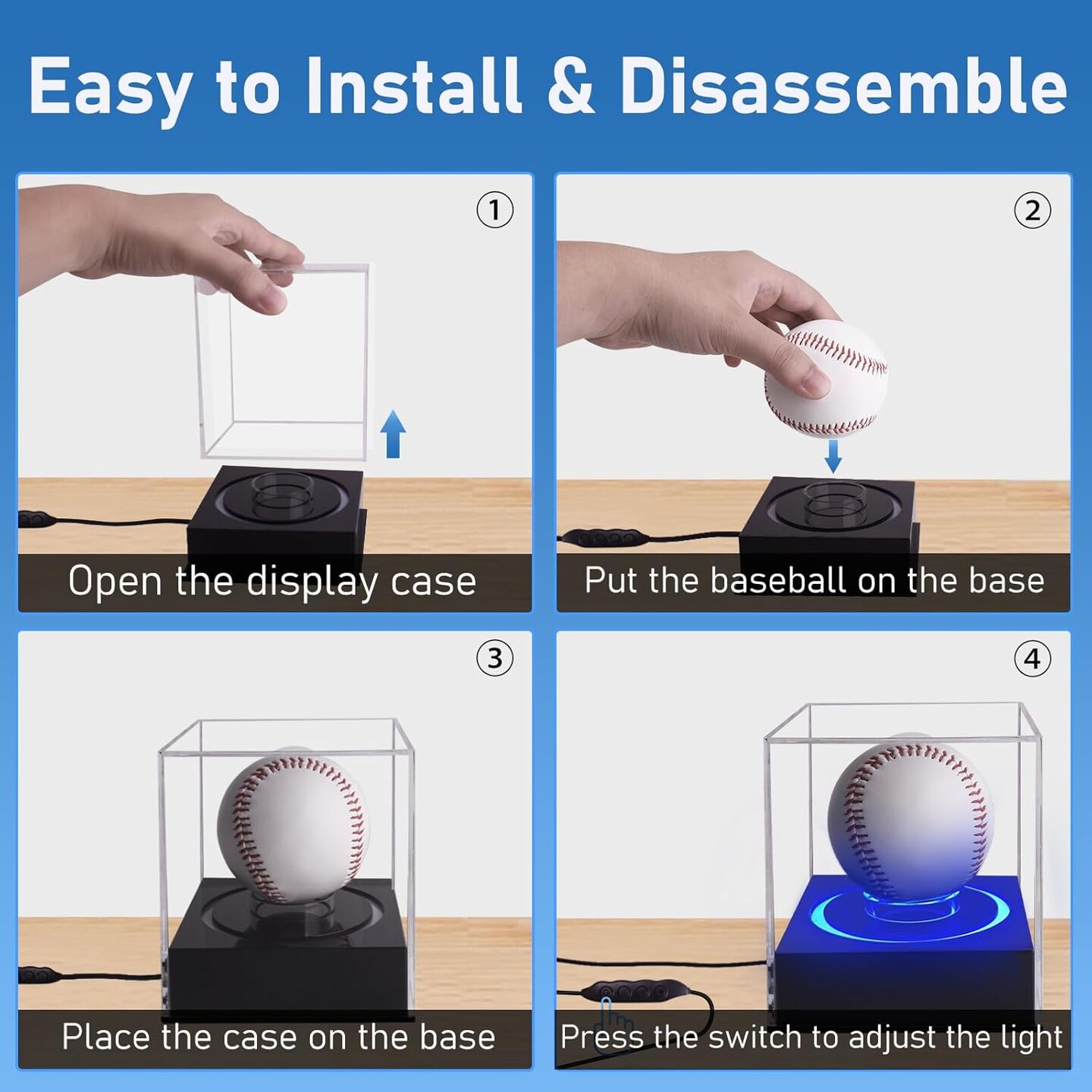 Easy to Install & Disassemble

①
Open the display case

②
Put the baseball on the base

③
Place the case on the base

④
Press the switch to adjust the light