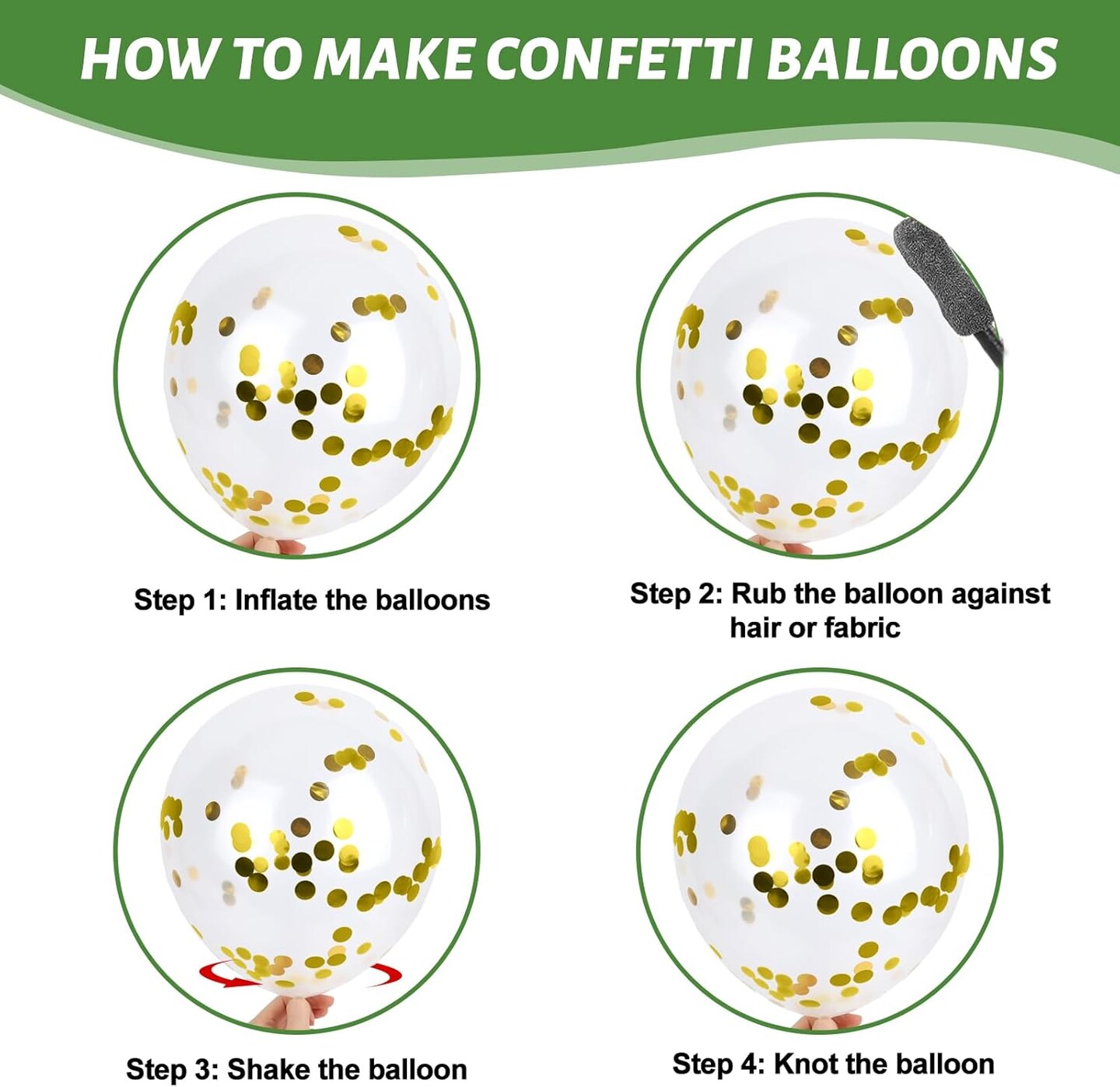 HOW TO MAKE CONFETTI BALLOONS

Step 1: Inflate the balloons

Step 2: Rub the balloon against hair or fabric

Step 3: Shake the balloon

Step 4: Knot the balloon