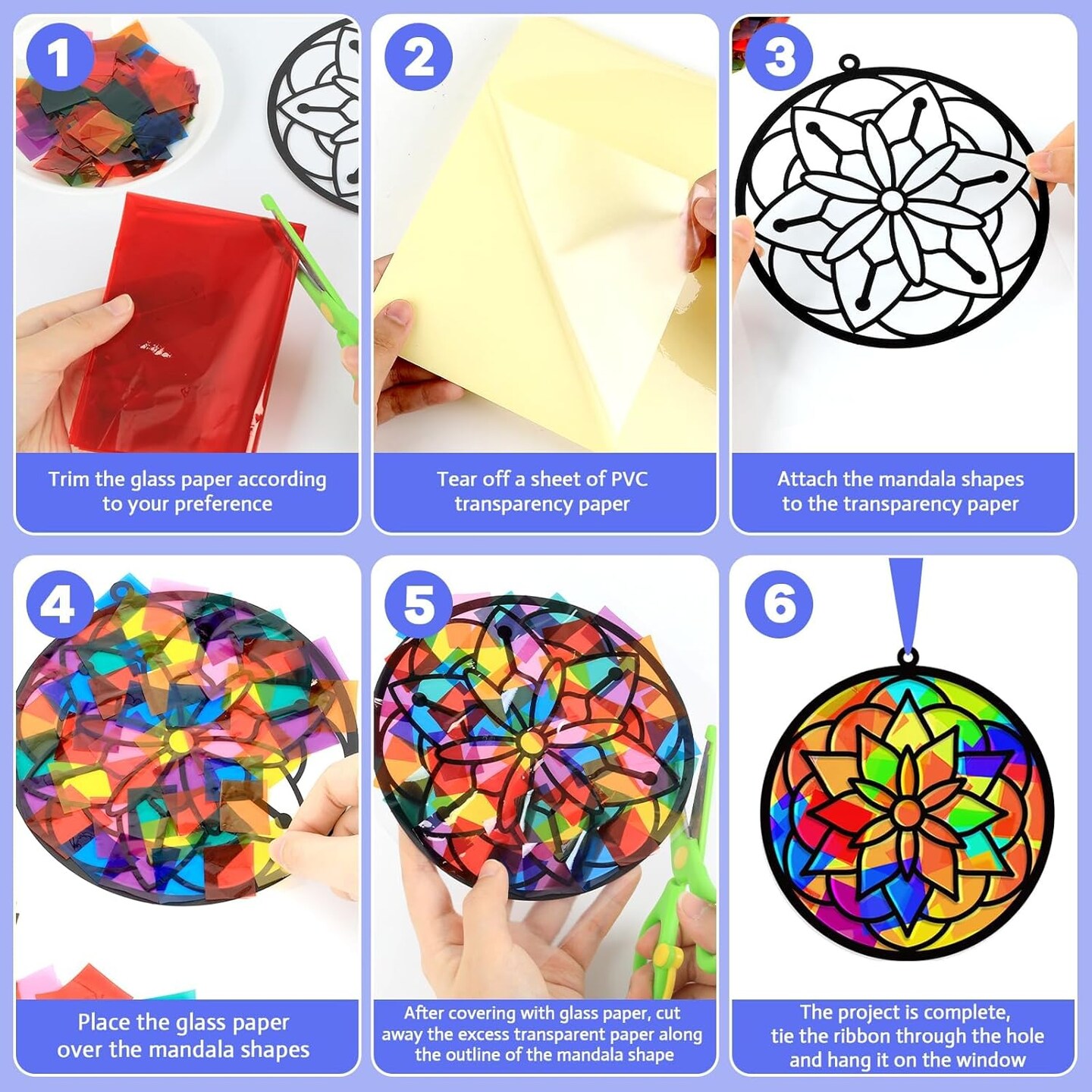 1

Trim the glass paper according to your preference

2

Tear off a sheet of PVC transparency paper

3

Attach the mandala shapes to the transparency paper

4

Place the glass paper over the mandala shapes

5

After covering with glass paper, cut away the excess transparent paper along the outline of the mandala shape

6

The project is complete, tie the ribbon through the hole and hang it on the window