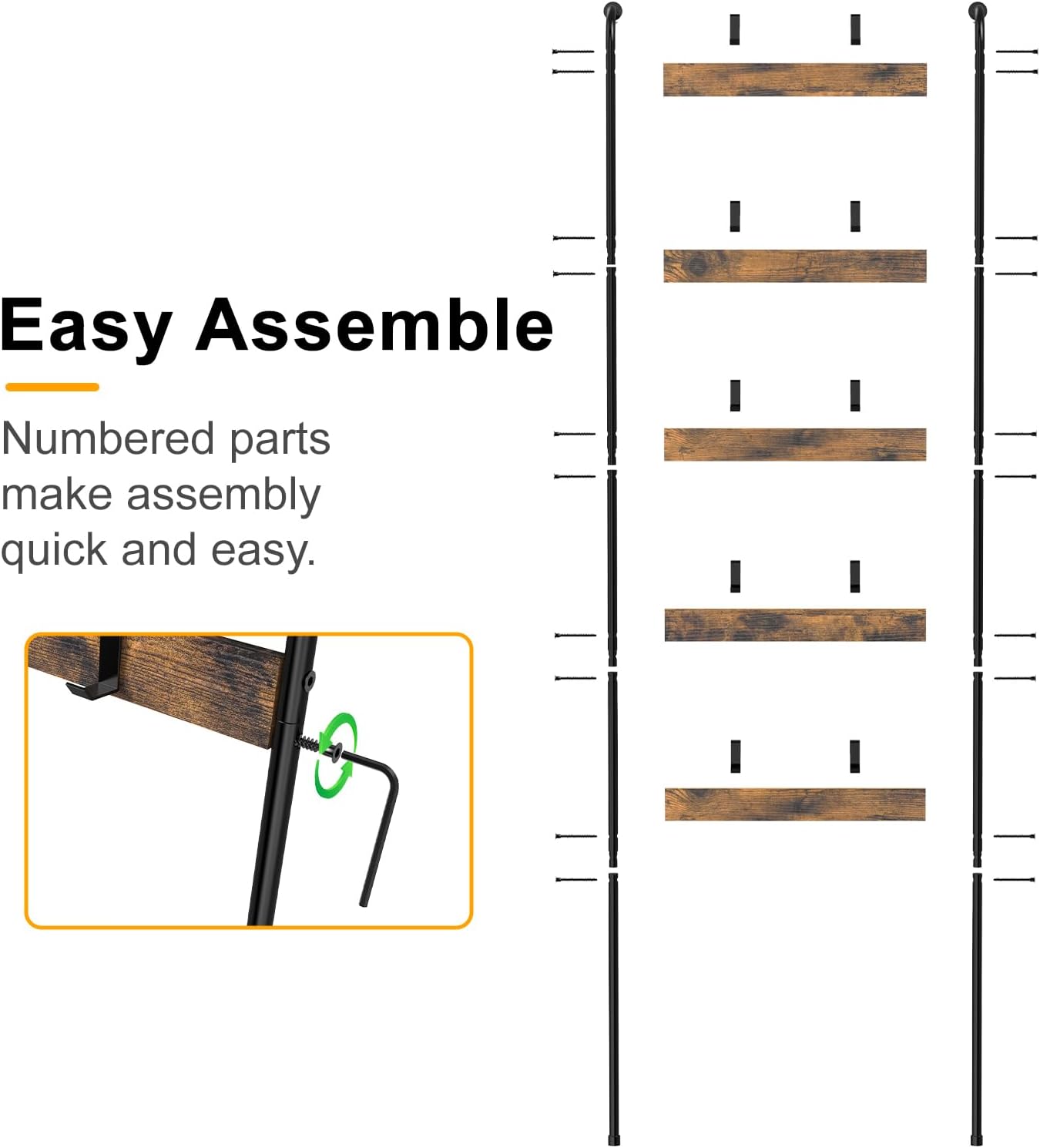 Easy Assemble

Numbered parts make assembly quick and easy.