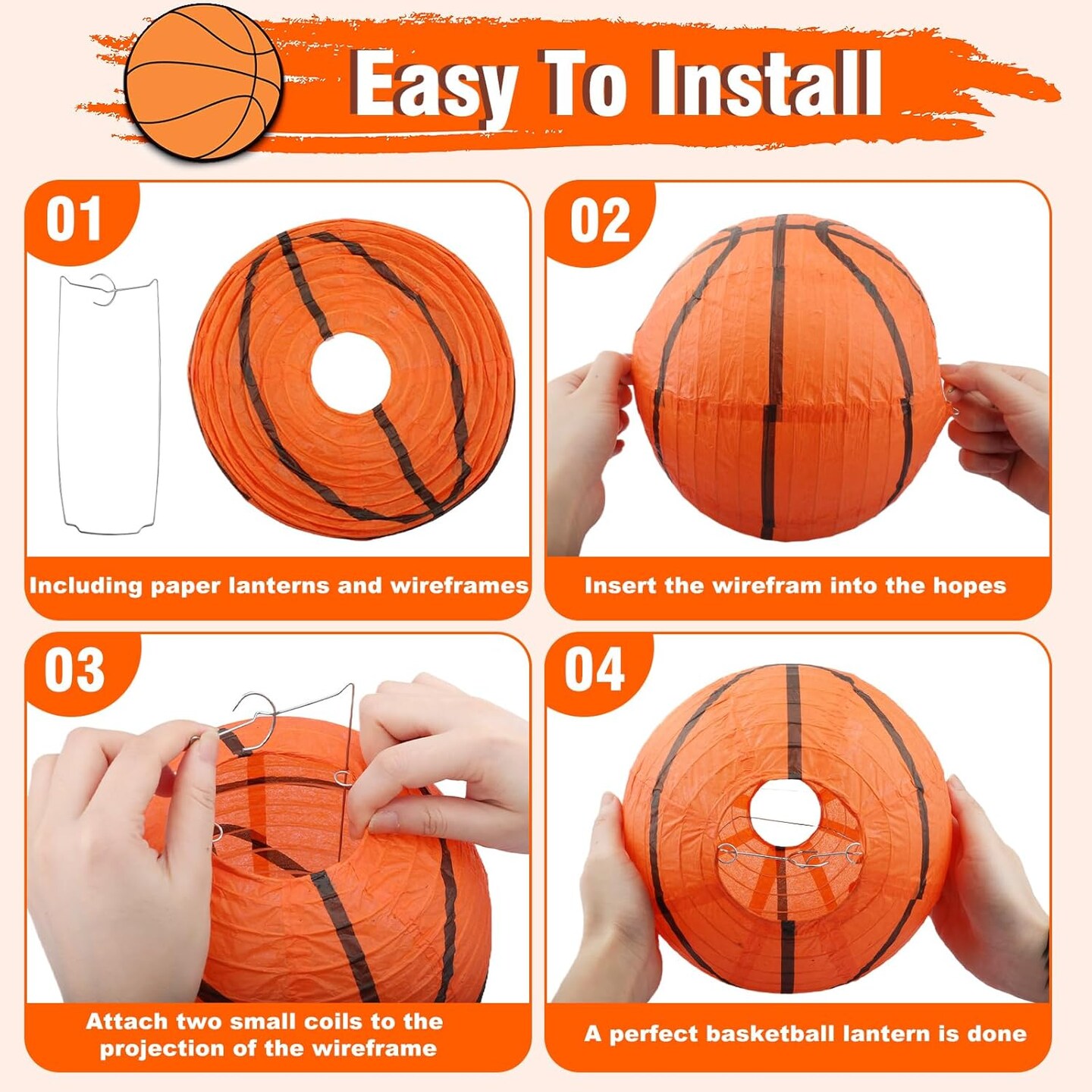 Easy To Install

01

Including paper lanterns and wireframes

02

Insert the wirefram into the hopes

03

Attach two small coils to the projection of the wireframe

04

A perfect basketball lantern is done