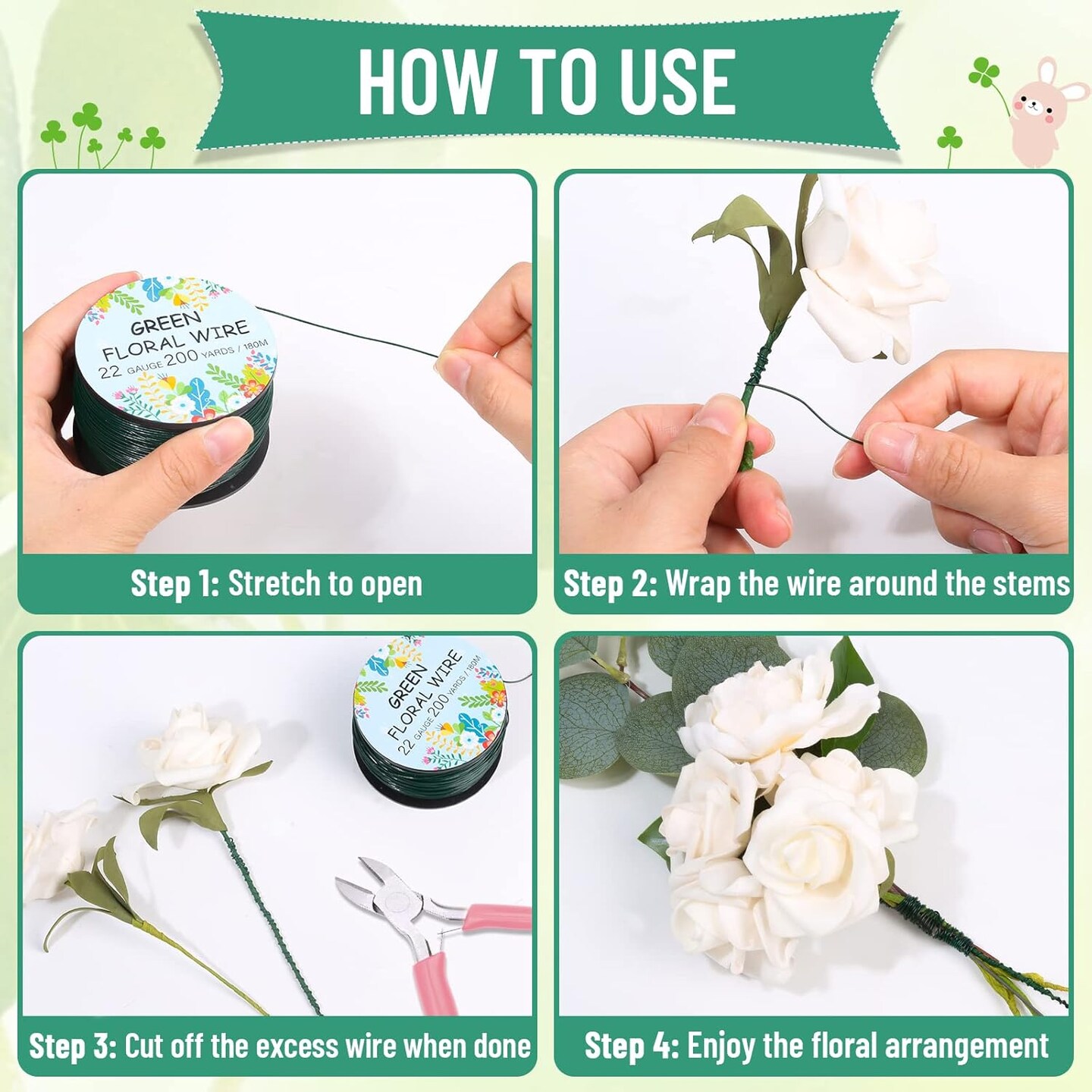 HOW TO USE

GREEN FLORAL WIRE
22 GAUGE 200 YARDS / 180M

Step 1: Stretch to open

Step 2: Wrap the wire around the stems

GREEN FLORAL WIRE
22 GAUGE 200 YARDS / 180M

Step 3: Cut off the excess wire when done

Step 4: Enjoy the floral arrangement