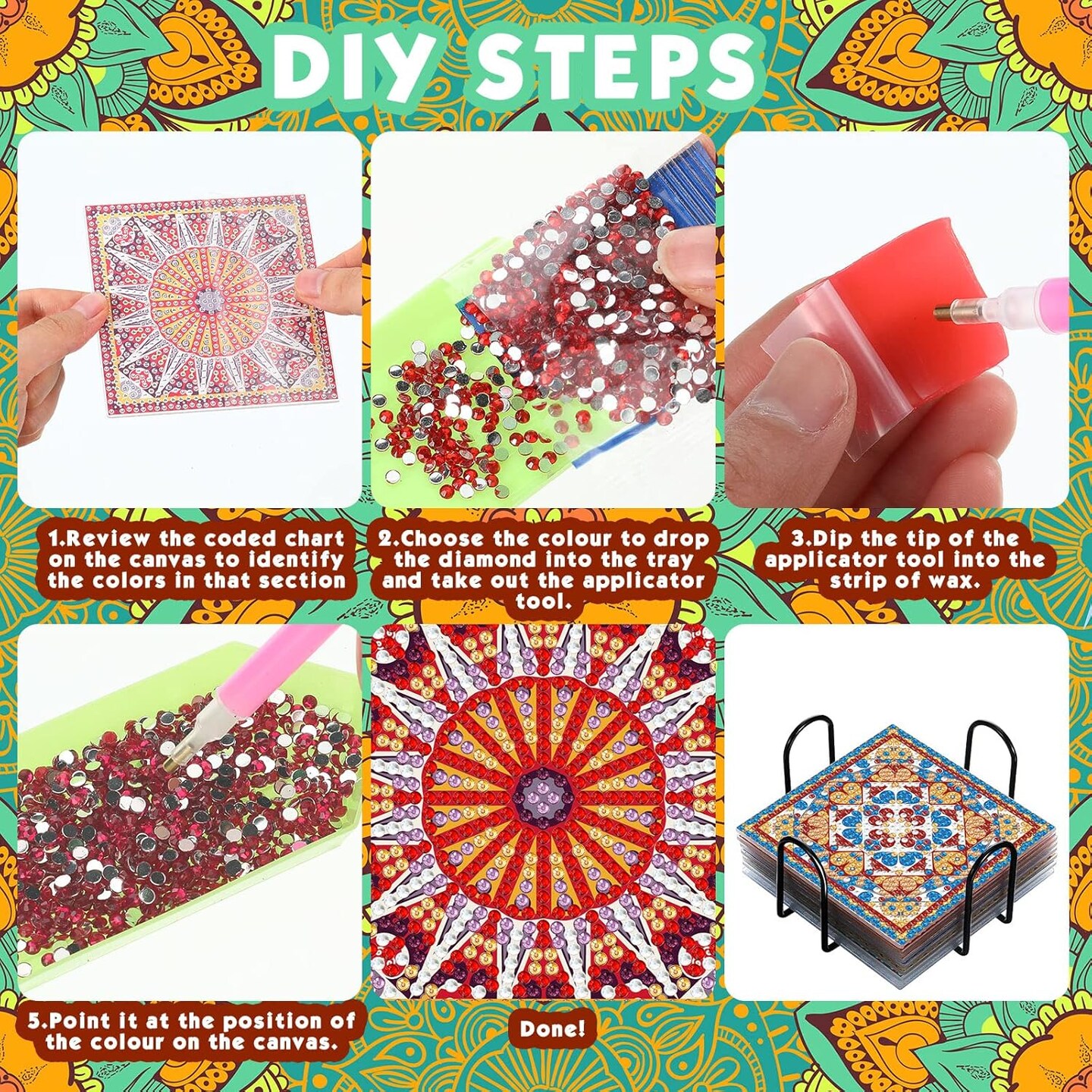 DIY STEPS

1.Review the coded chart on the canvas to identify the colors in that section

2.Choose the colour to drop the diamond into the tray and take out the applicator tool.

3.Dip the tip of the applicator tool into the strip of wax.

5.Point it at the position of the colour on the canvas.

Done!