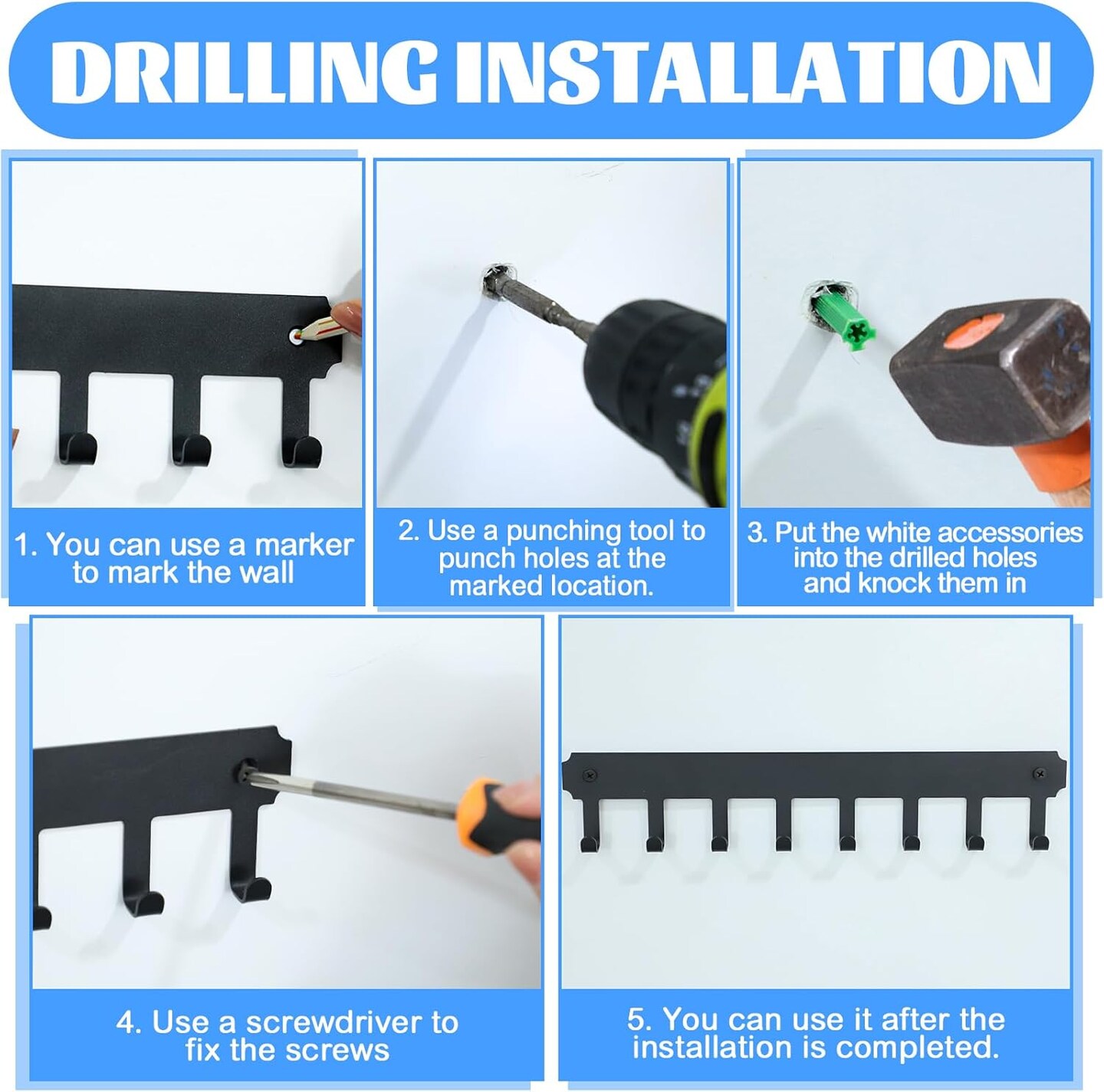 DRILLING INSTALLATION

1. You can use a marker to mark the wall

2. Use a punching tool to punch holes at the marked location.

3. Put the white accessories into the drilled holes and knock them in

4. Use a screwdriver to fix the screws

5. You can use it after the installation is completed.