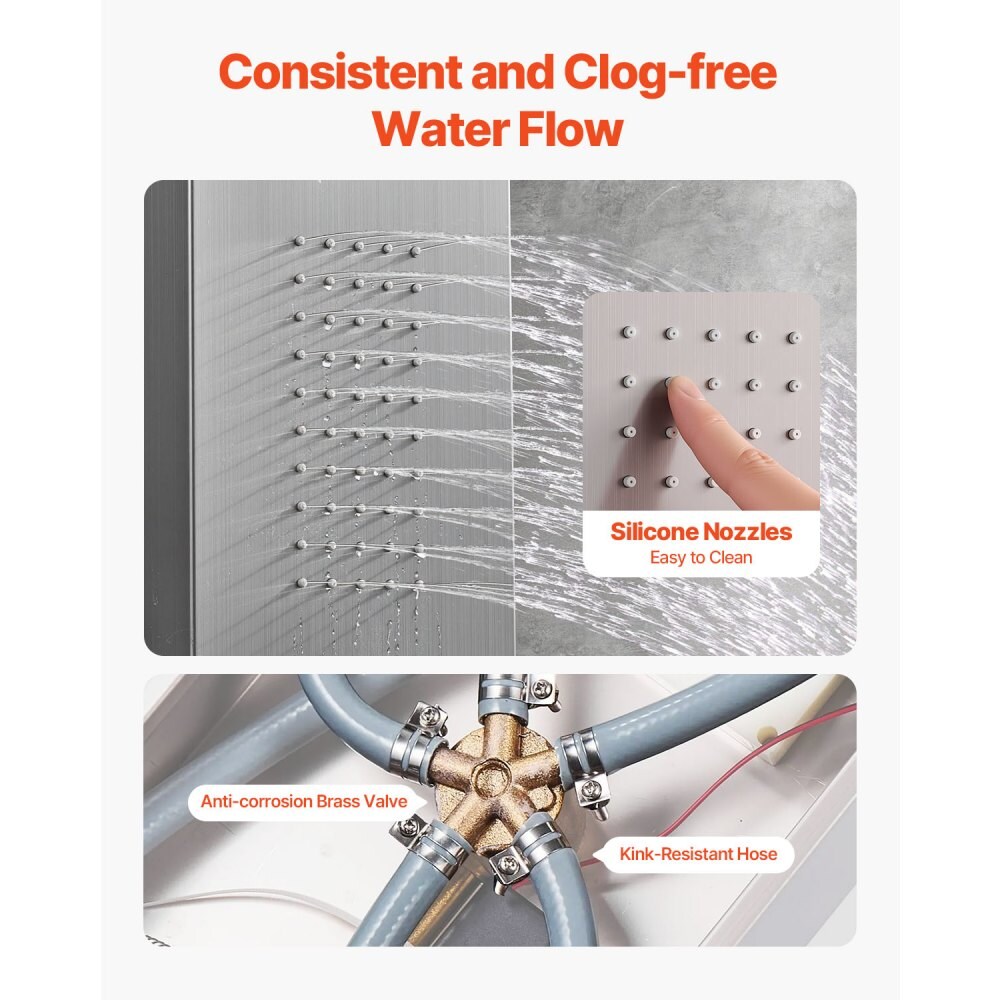 Consistent and Clog-free Water Flow

Silicone Nozzles
Easy to Clean

Anti-corrosion Brass Valve

Kink-Resistant Hose