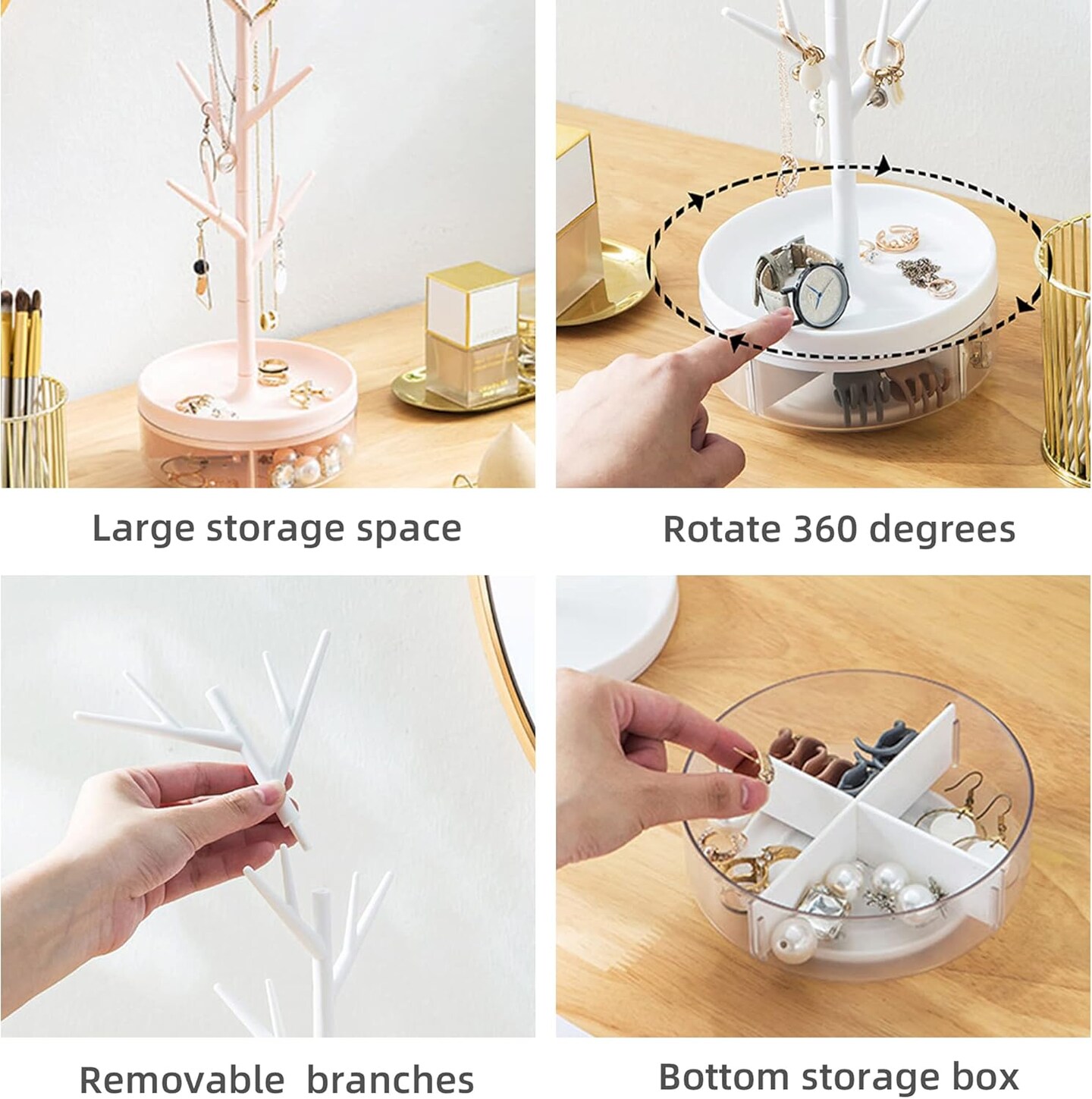 Large storage space

Rotate 360 degrees

Removable  branches

Bottom storage box