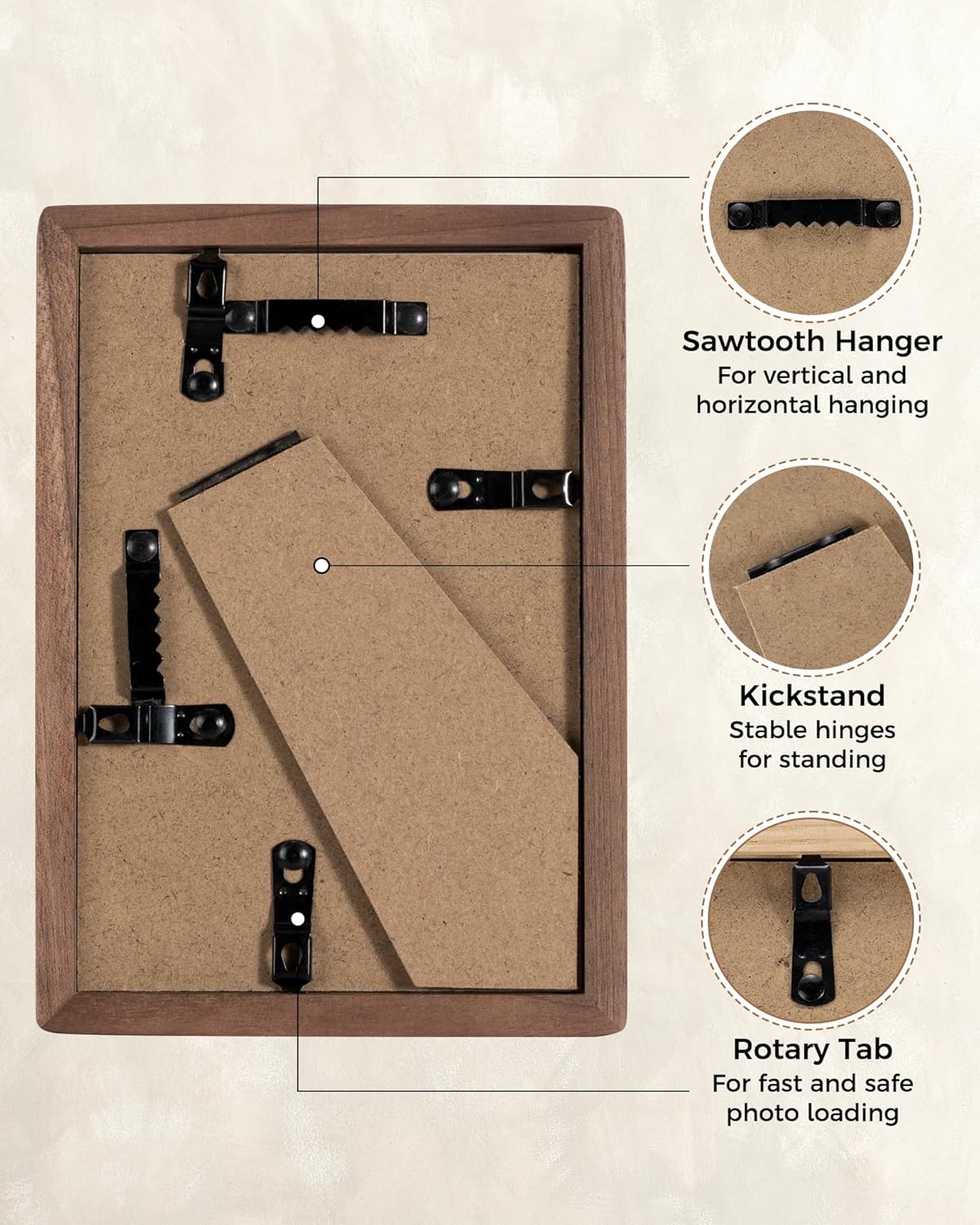 Sawtooth Hanger
For vertical and horizontal hanging

Kickstand
Stable hinges for standing

Rotary Tab
For fast and safe photo loading