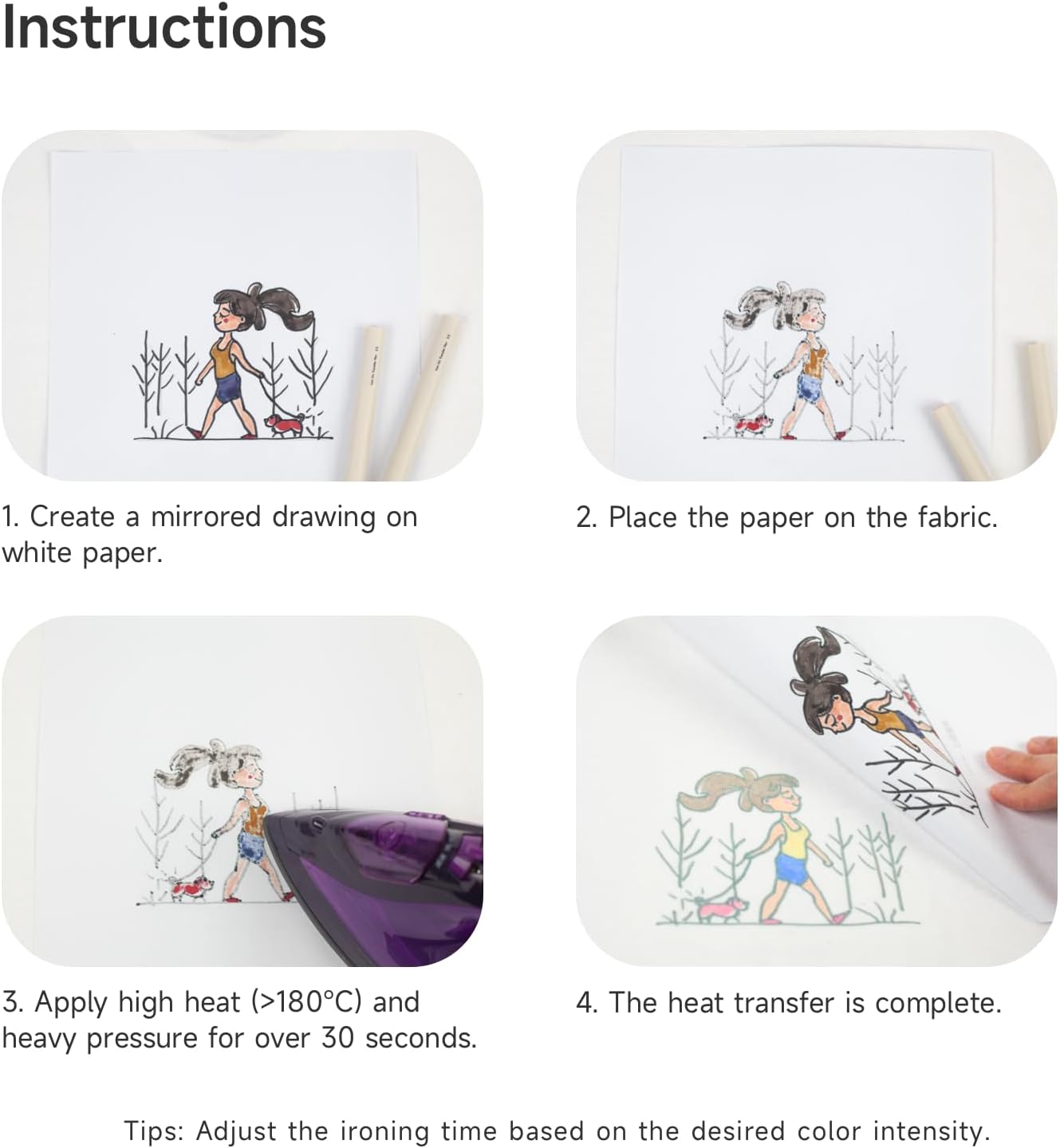 Instructions

1. Create a mirrored drawing on white paper.

2. Place the paper on the fabric.

3. Apply high heat (>180°C) and heavy pressure for over 30 seconds.

4. The heat transfer is complete.

Tips: Adjust the ironing time based on the desired color intensity.