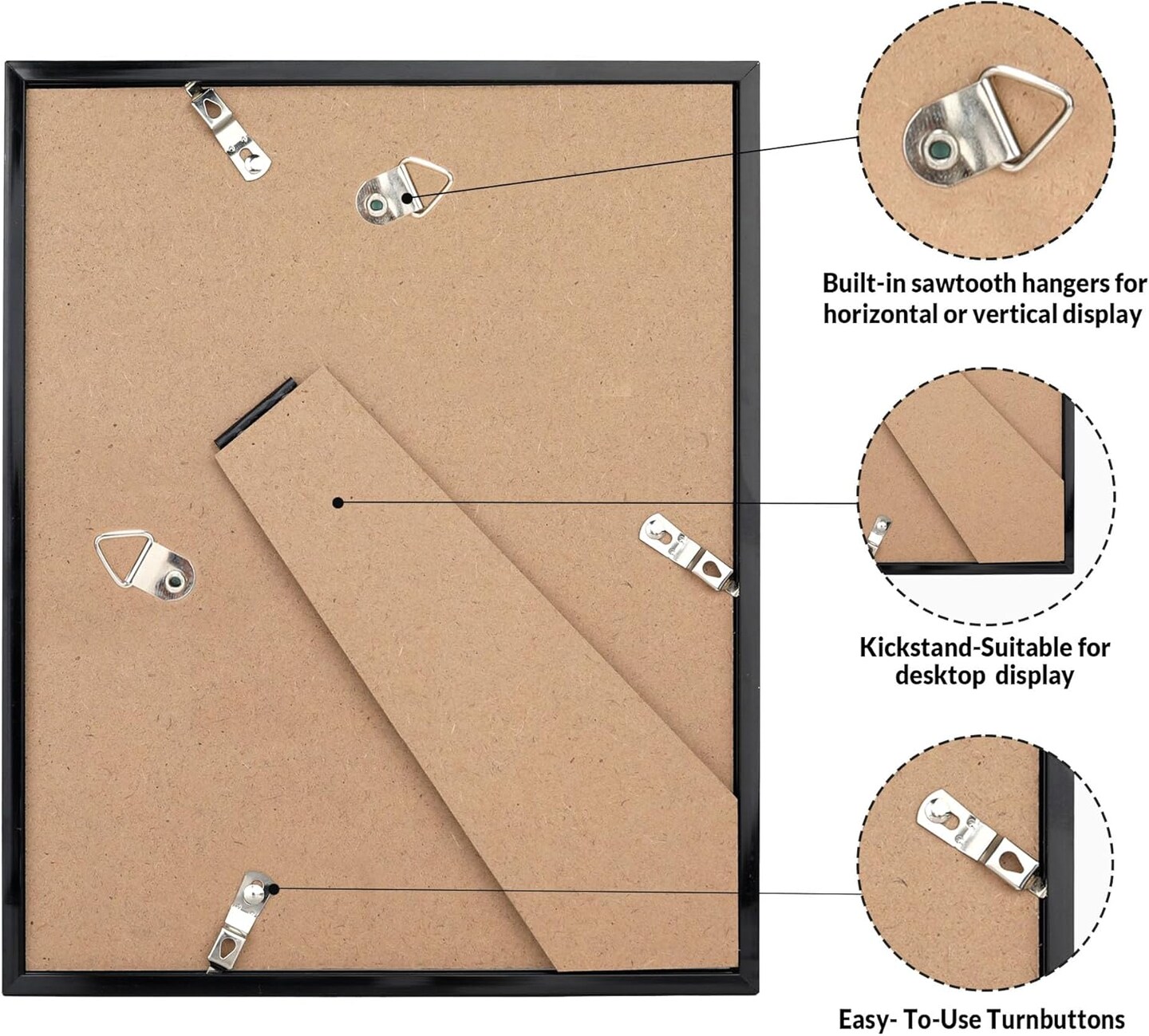 Built-in sawtooth hangers for horizontal or vertical display

Kickstand-Suitable for desktop display

Easy- To-Use Turnbuttons