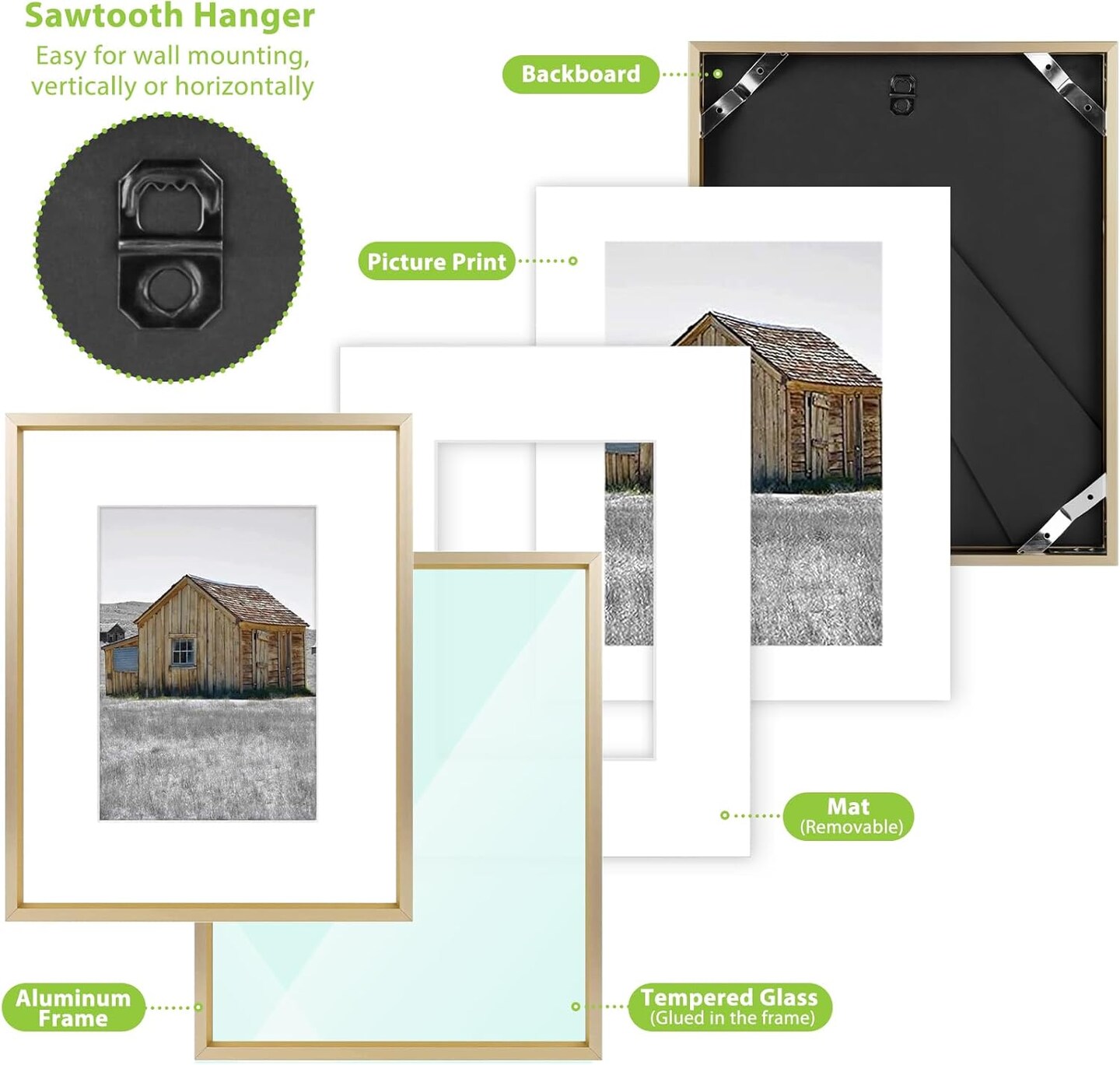 Sawtooth Hanger
Easy for wall mounting, vertically or horizontally

Backboard

Picture Print

Mat
(Removable)

Aluminum Frame

Tempered Glass
(Glued in the frame)