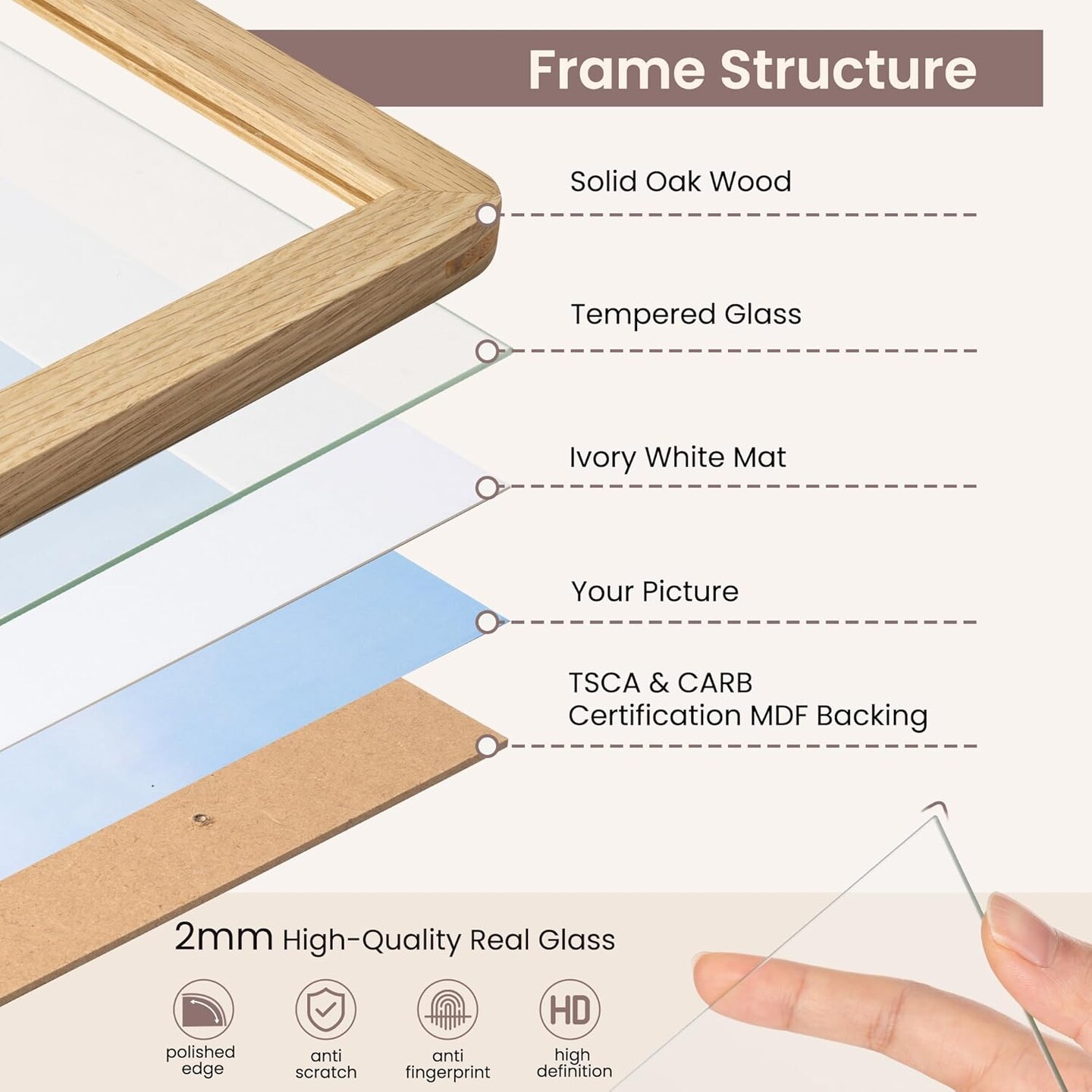 Frame Structure

Solid Oak Wood

Tempered Glass

Ivory White Mat

Your Picture

TSCA & CARB
Certification MDF Backing

2mm High-Quality Real Glass

polished edge

anti scratch

anti fingerprint

HD
high definition