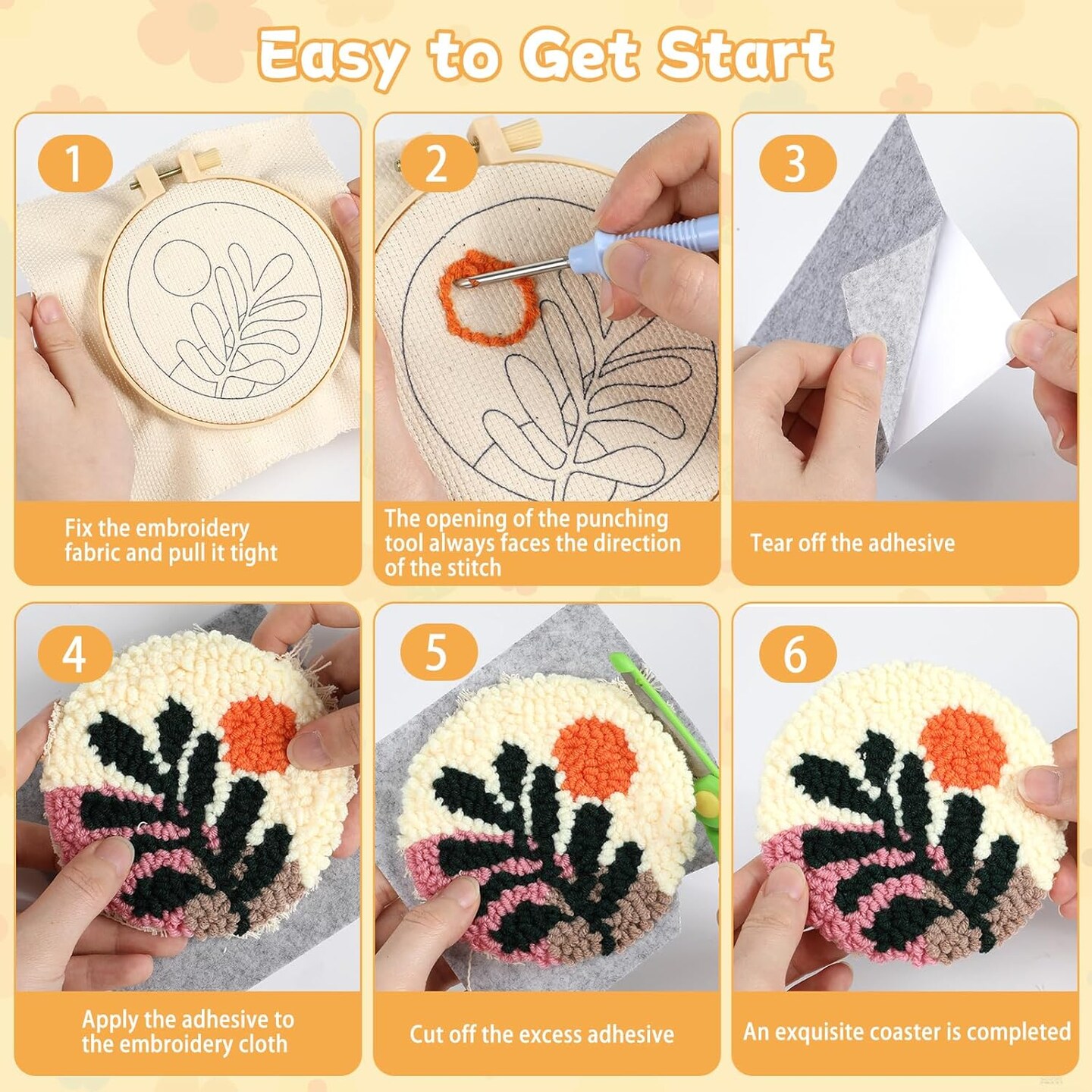 Easy to Get Start

1
Fix the embroidery fabric and pull it tight

2
The opening of the punching tool always faces the direction of the stitch

3
Tear off the adhesive

4
Apply the adhesive to the embroidery cloth

5
Cut off the excess adhesive

6
An exquisite coaster is completed