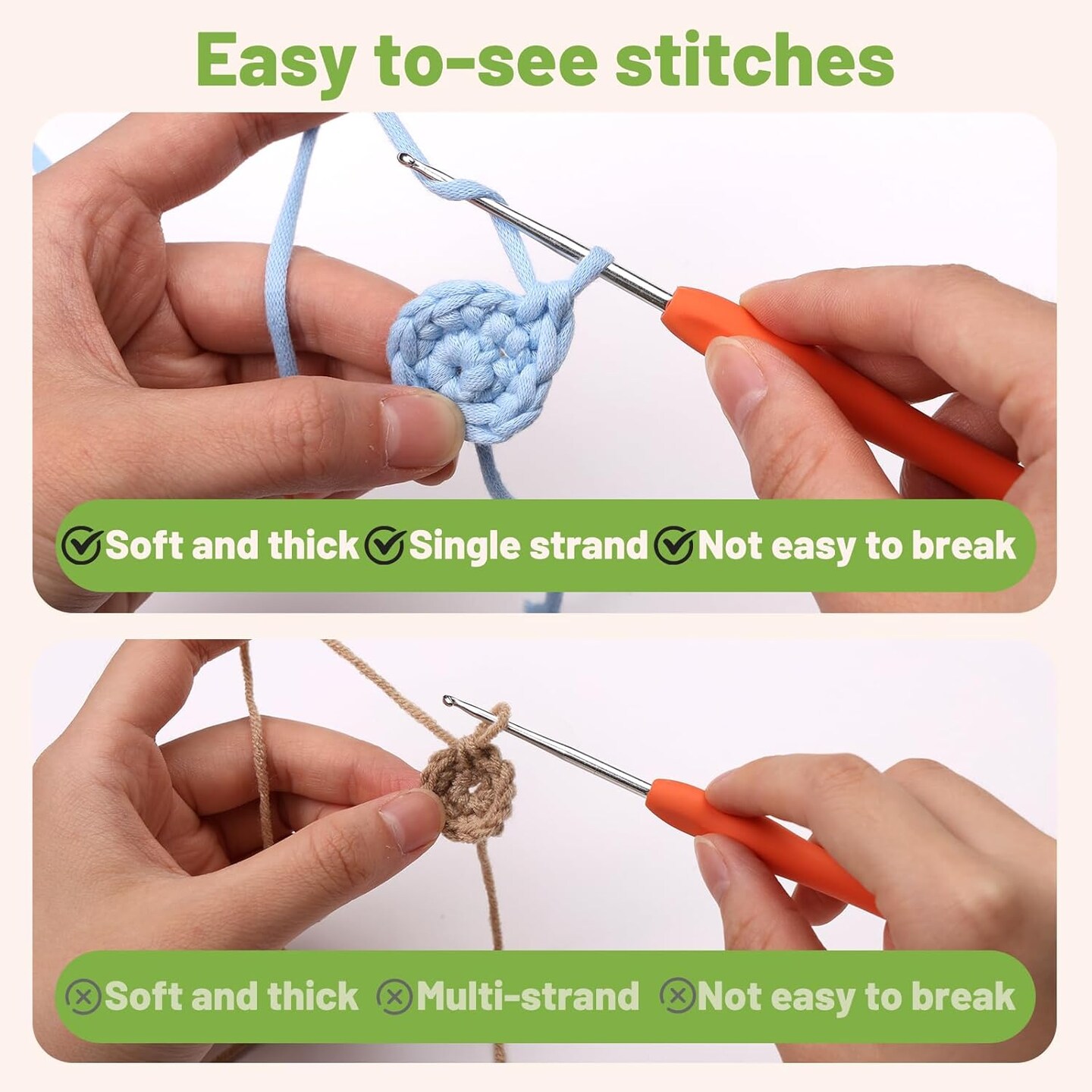 Easy to-see stitches

Soft and thick Single strand Not easy to break

Soft and thick Multi-strand Not easy to break