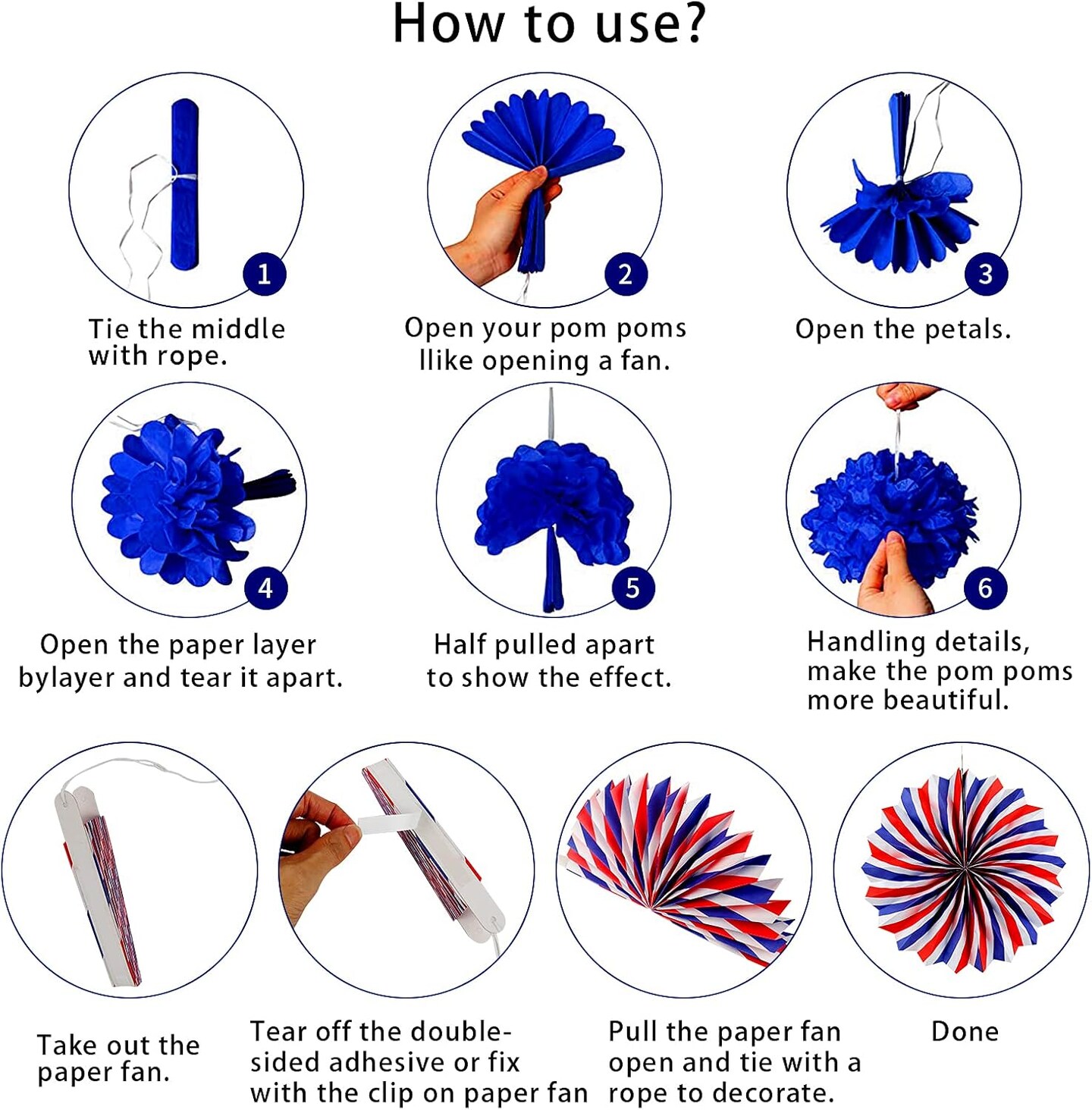 How to use?

1

Tie the middle with rope.

2

Open your pom poms llike opening a fan.

3

Open the petals.

4

Open the paper layer bylayer and tear it apart.

5

Half pulled apart to show the effect.

6

Handling details, make the pom poms more beautiful.

Take out the paper fan.

Tear off the double-sided adhesive or fix with the clip on paper fan

Pull the paper fan open and tie with a rope to decorate.

Done