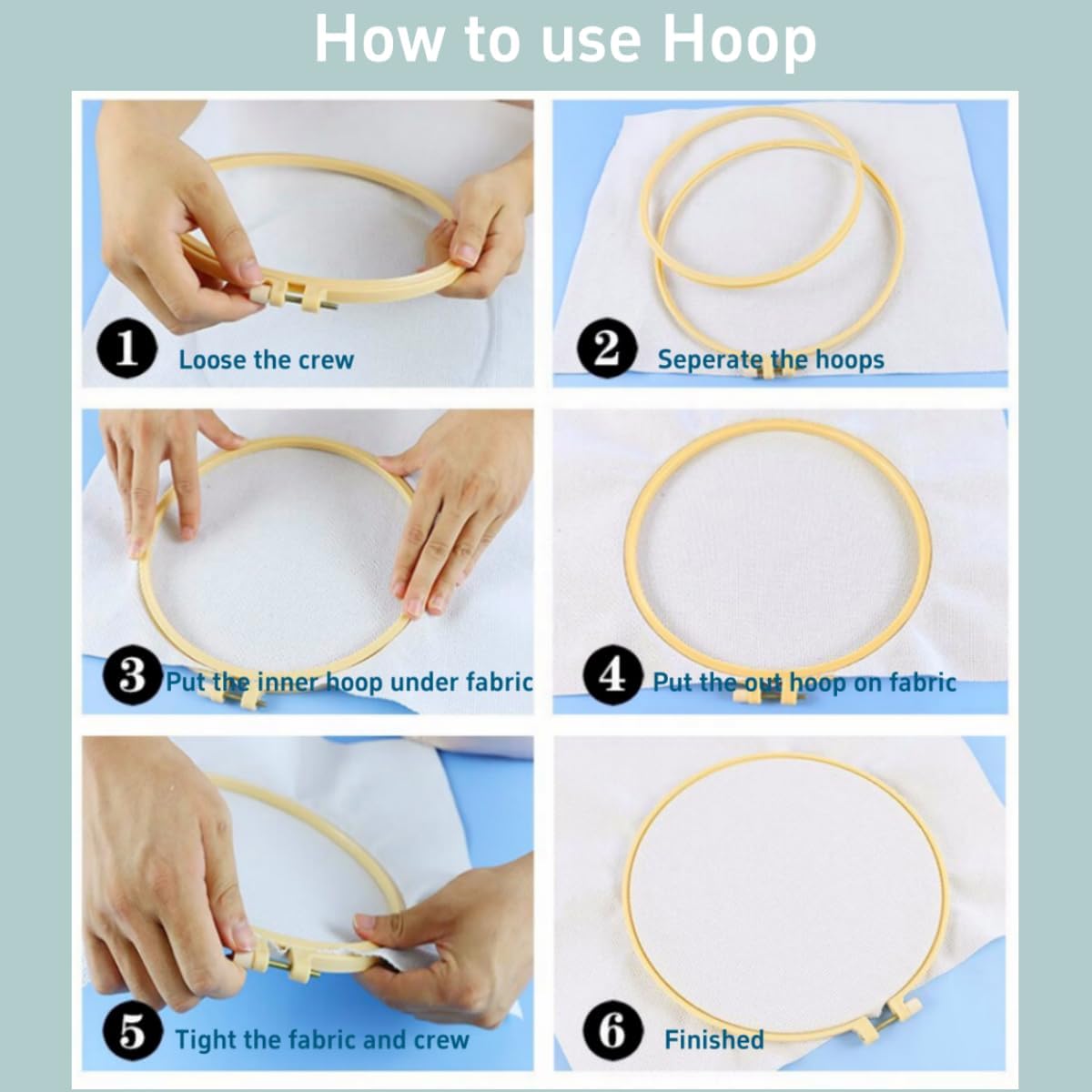 How to use Hoop

1 Loose the crew

2 Seperate the hoops

3 Put the inner hoop under fabric

4 Put the out hoop on fabric

5 Tight the fabric and crew

6 Finished