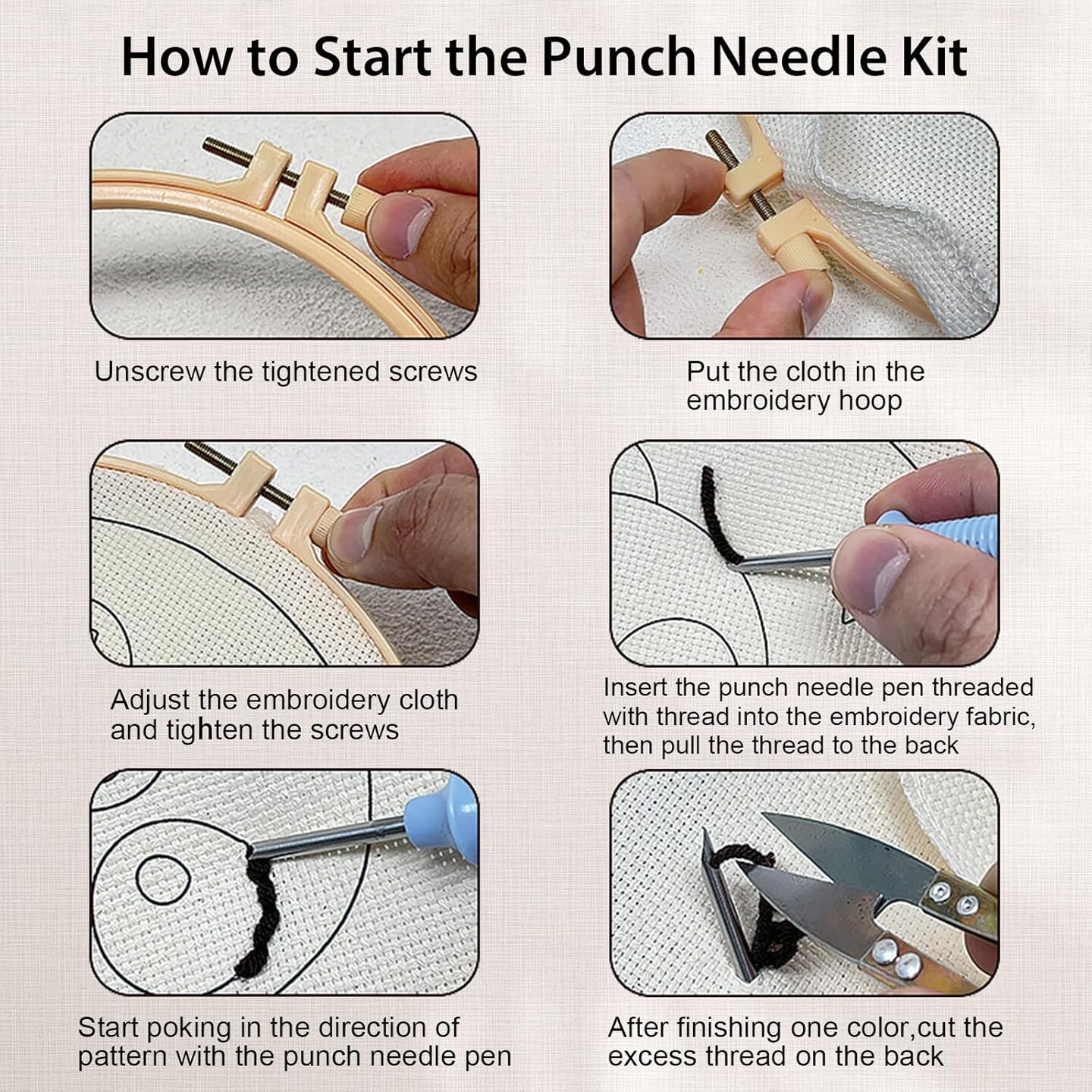 How to Start the Punch Needle Kit

Unscrew the tightened screws

Put the cloth in the embroidery hoop

Adjust the embroidery cloth and tighten the screws

Insert the punch needle pen threaded with thread into the embroidery fabric, then pull the thread to the back

Start poking in the direction of pattern with the punch needle pen

After finishing one color,cut the excess thread on the back