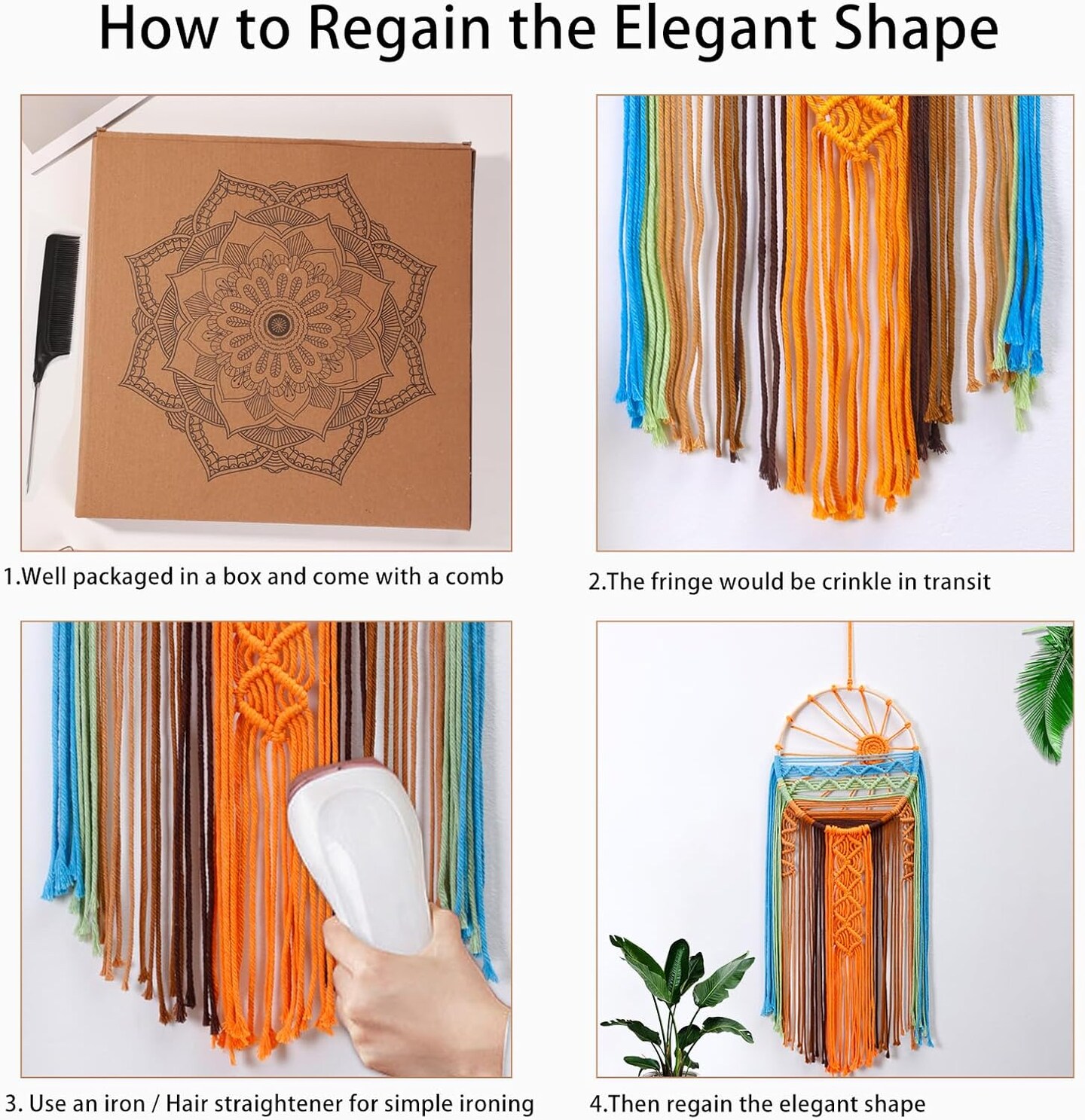 How to Regain the Elegant Shape

1.Well packaged in a box and come with a comb

2.The fringe would be crinkle in transit

3. Use an iron / Hair straightener for simple ironing

4.Then regain the elegant shape