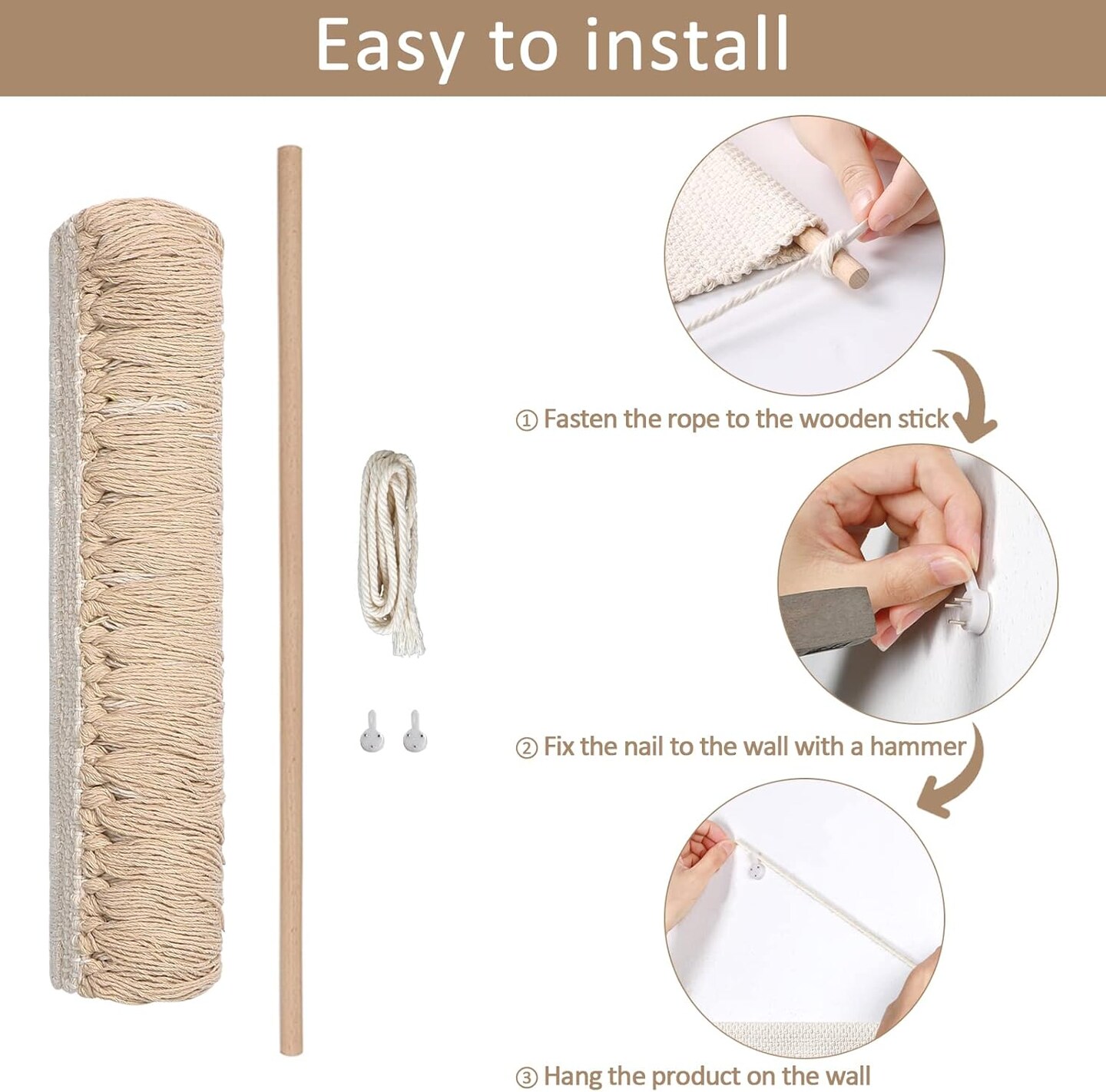 Easy to install

① Fasten the rope to the wooden stick

② Fix the nail to the wall with a hammer

③ Hang the product on the wall