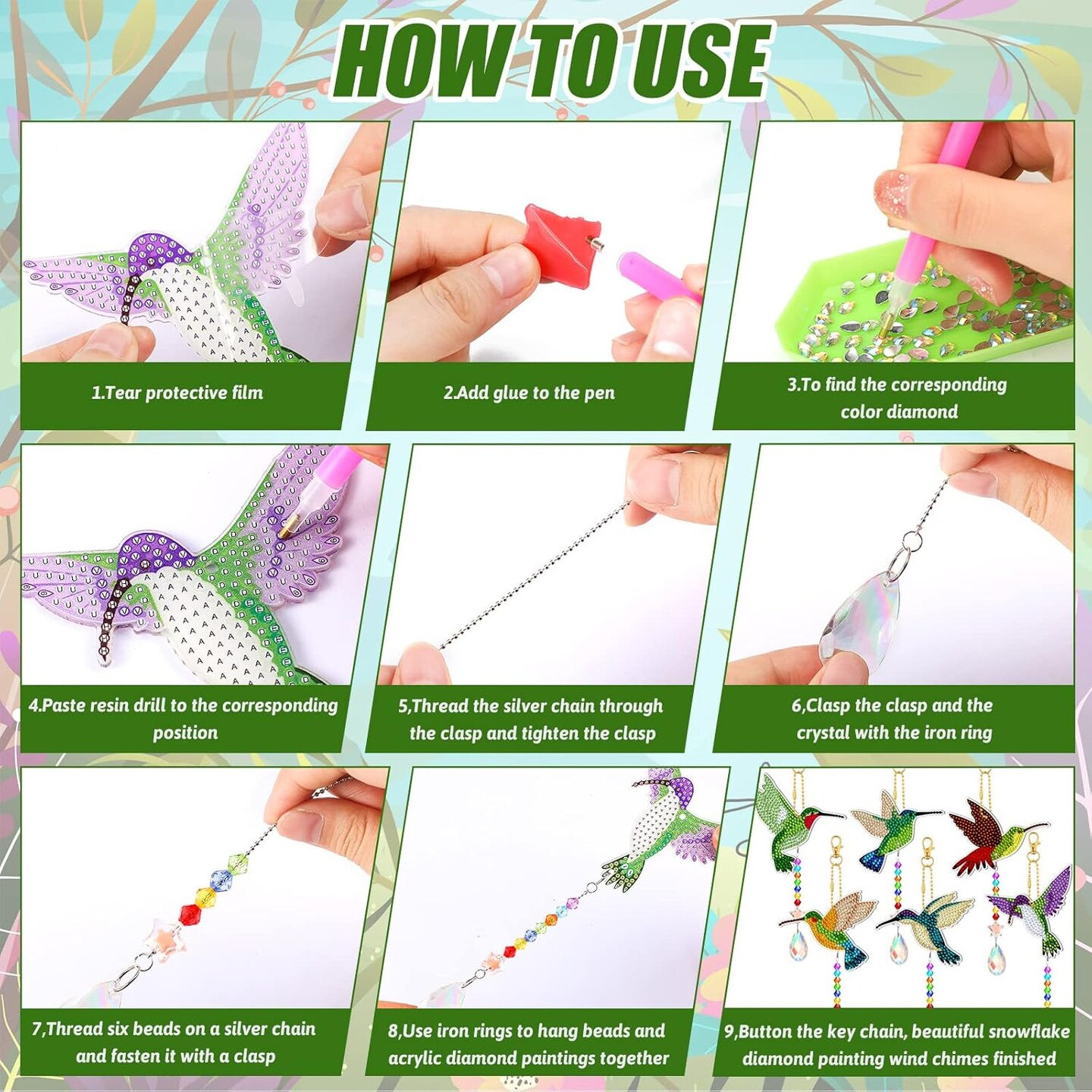 HOW TO USE

1.Tear protective film

2.Add glue to the pen

3.To find the corresponding color diamond

4.Paste resin drill to the corresponding position

5,Thread the silver chain through the clasp and tighten the clasp

6,Clasp the clasp and the crystal with the iron ring

7,Thread six beads on a silver chain and fasten it with a clasp

8,Use iron rings to hang beads and acrylic diamond paintings together

9,Button the key chain, beautiful snowflake diamond painting wind chimes finished