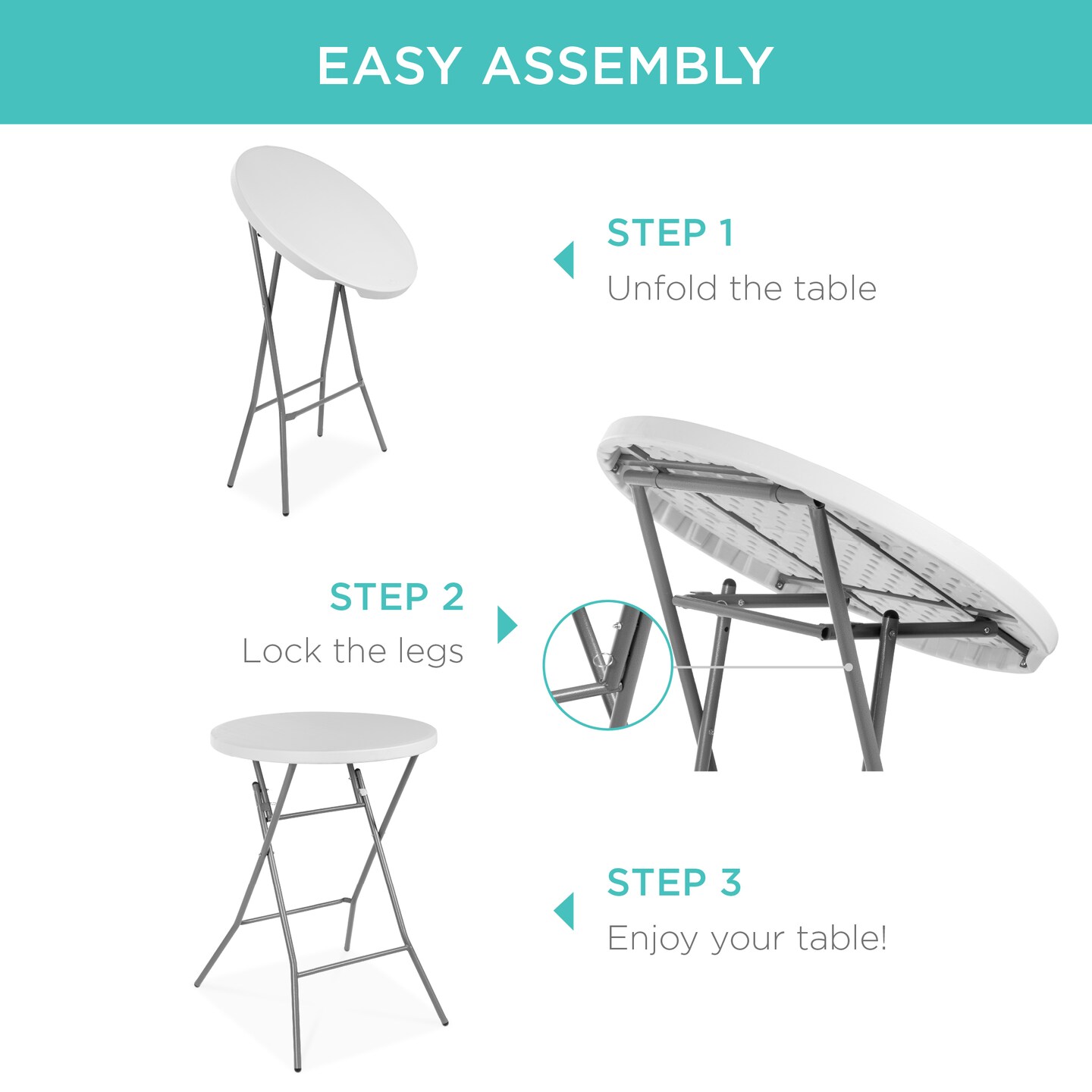 EASY ASSEMBLY

STEP 1
Unfold the table

STEP 2
Lock the legs

STEP 3
Enjoy your table!