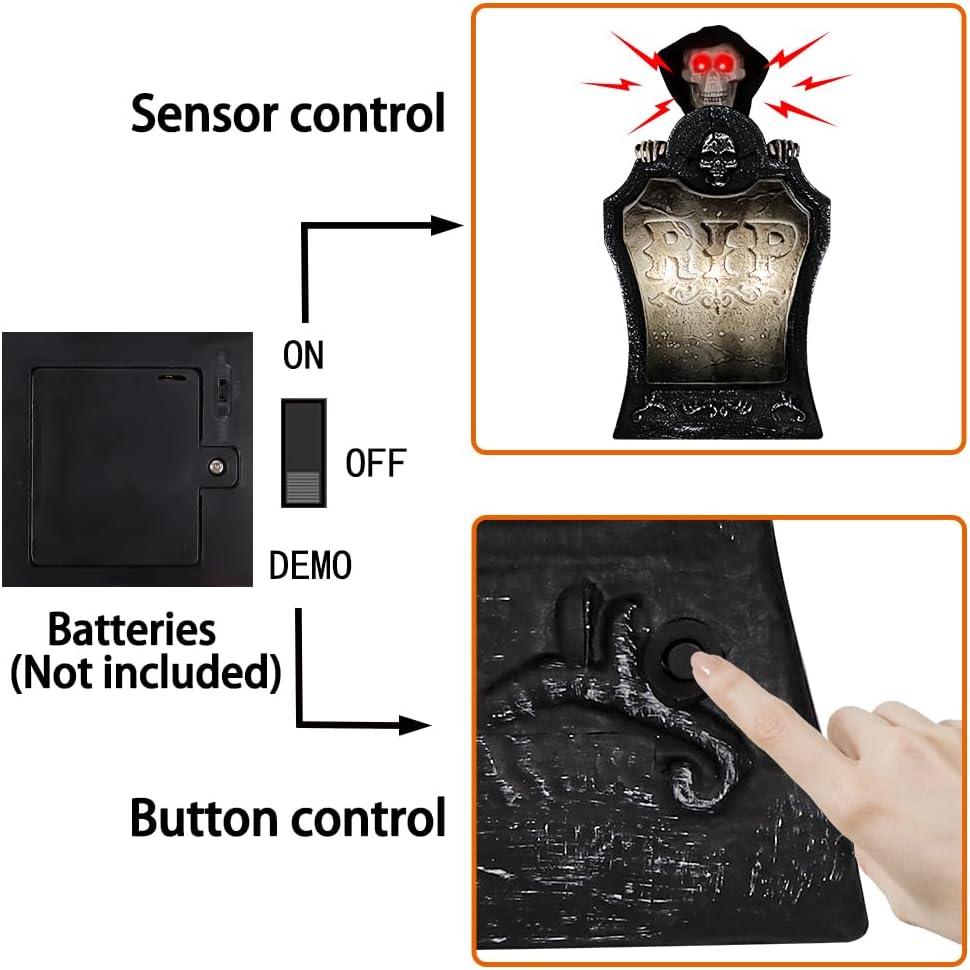 Sensor control

RIP

ON

OFF

DEMO

Batteries
(Not included)

Button control