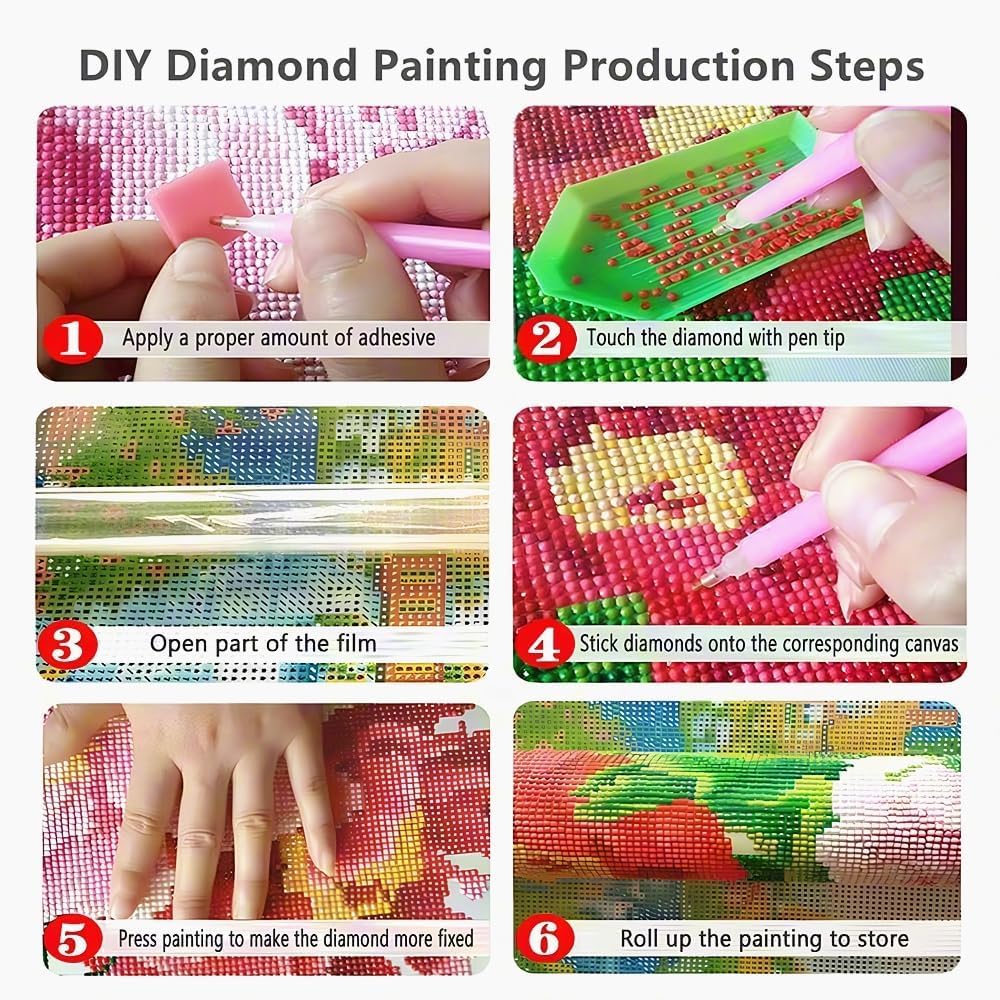 DIY Diamond Painting Production Steps

1 Apply a proper amount of adhesive

2 Touch the diamond with pen tip

3 Open part of the film

4 Stick diamonds onto the corresponding canvas

5 Press painting to make the diamond more fixed

6 Roll up the painting to store