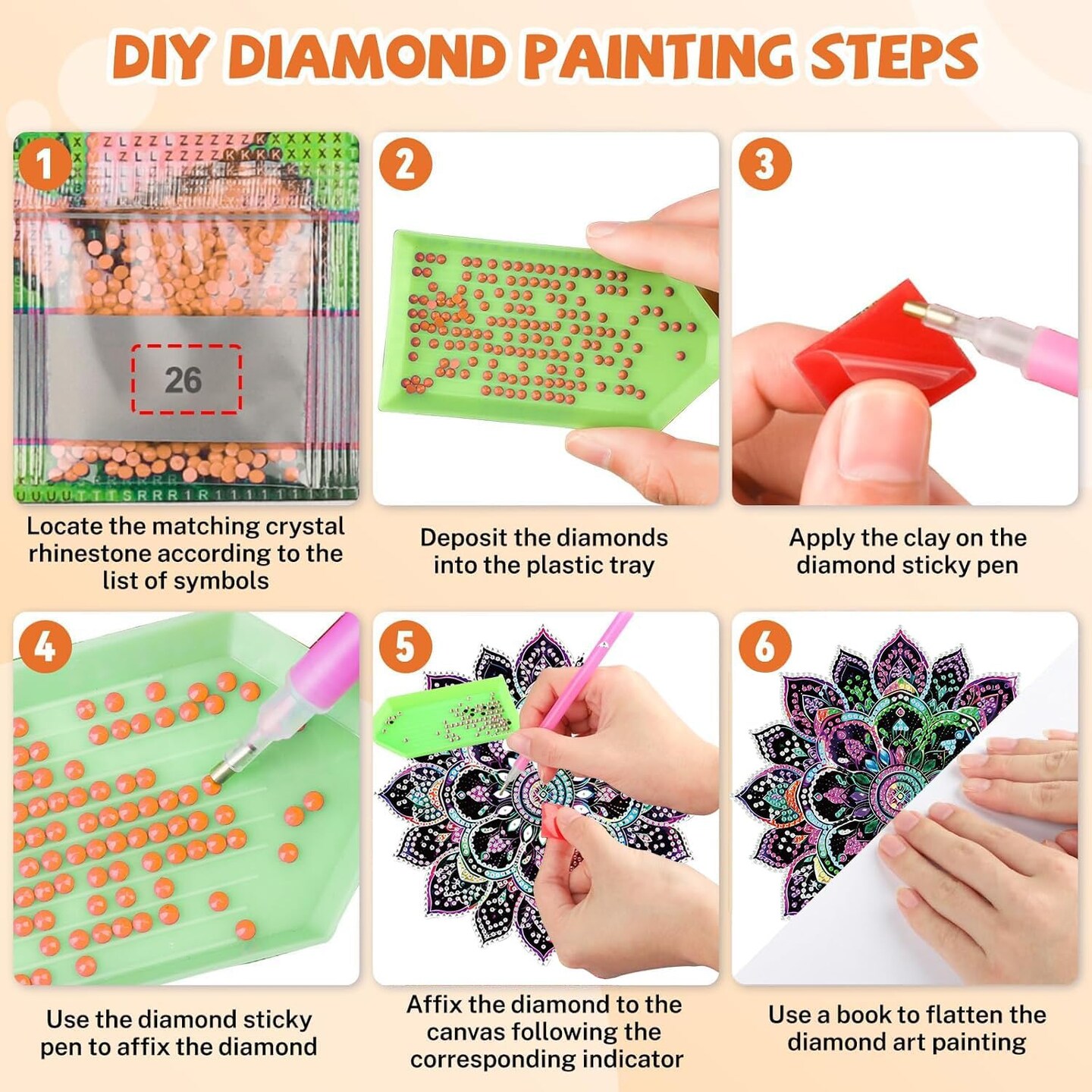 DIY DIAMOND PAINTING STEPS

1

26

Locate the matching crystal rhinestone according to the list of symbols

2

Deposit the diamonds into the plastic tray

3

Apply the clay on the diamond sticky pen

4

Use the diamond sticky pen to affix the diamond

5

Affix the diamond to the canvas following the corresponding indicator

6

Use a book to flatten the diamond art painting