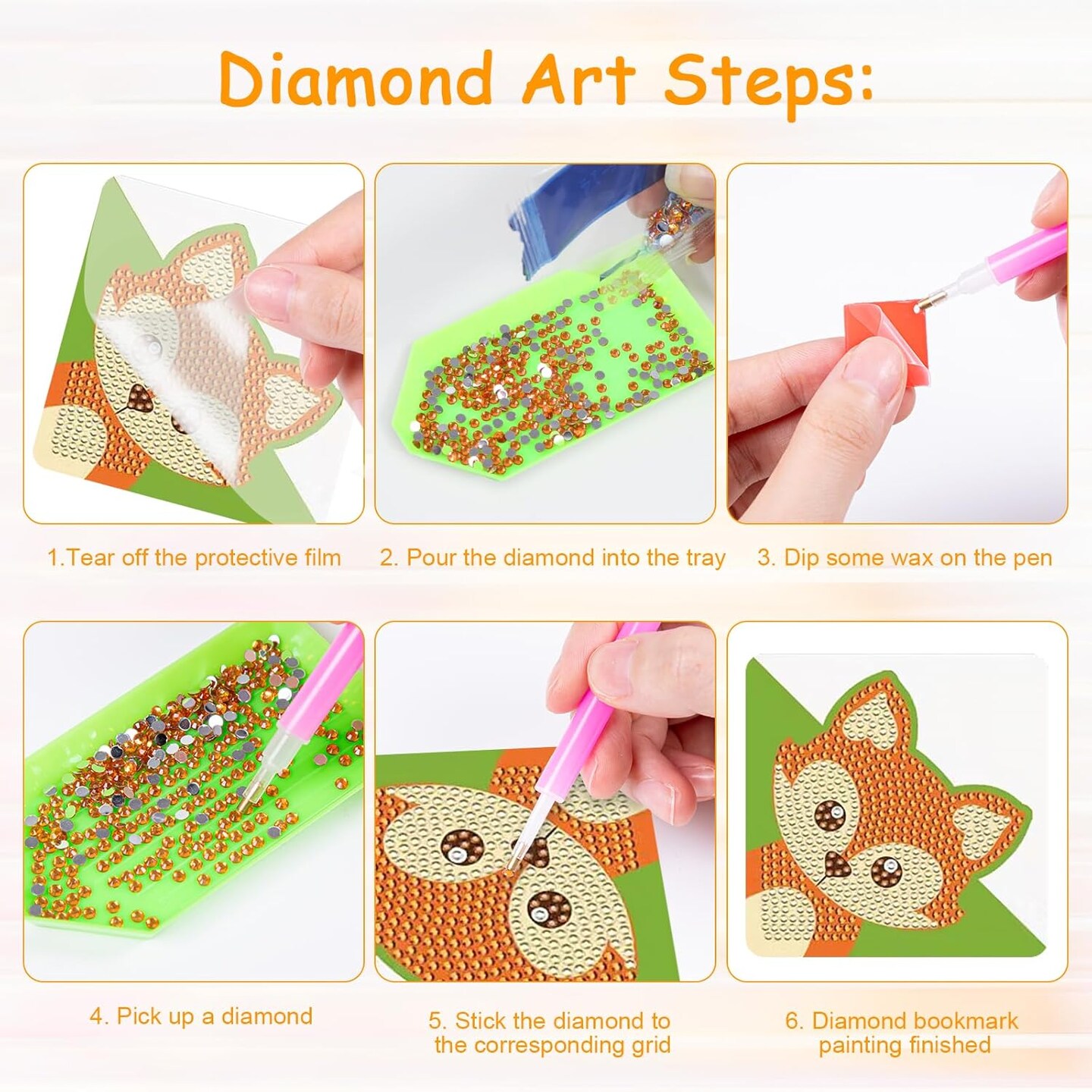 Diamond Art Steps:

1.Tear off the protective film

2. Pour the diamond into the tray

3. Dip some wax on the pen

4. Pick up a diamond

5. Stick the diamond to the corresponding grid

6. Diamond bookmark painting finished