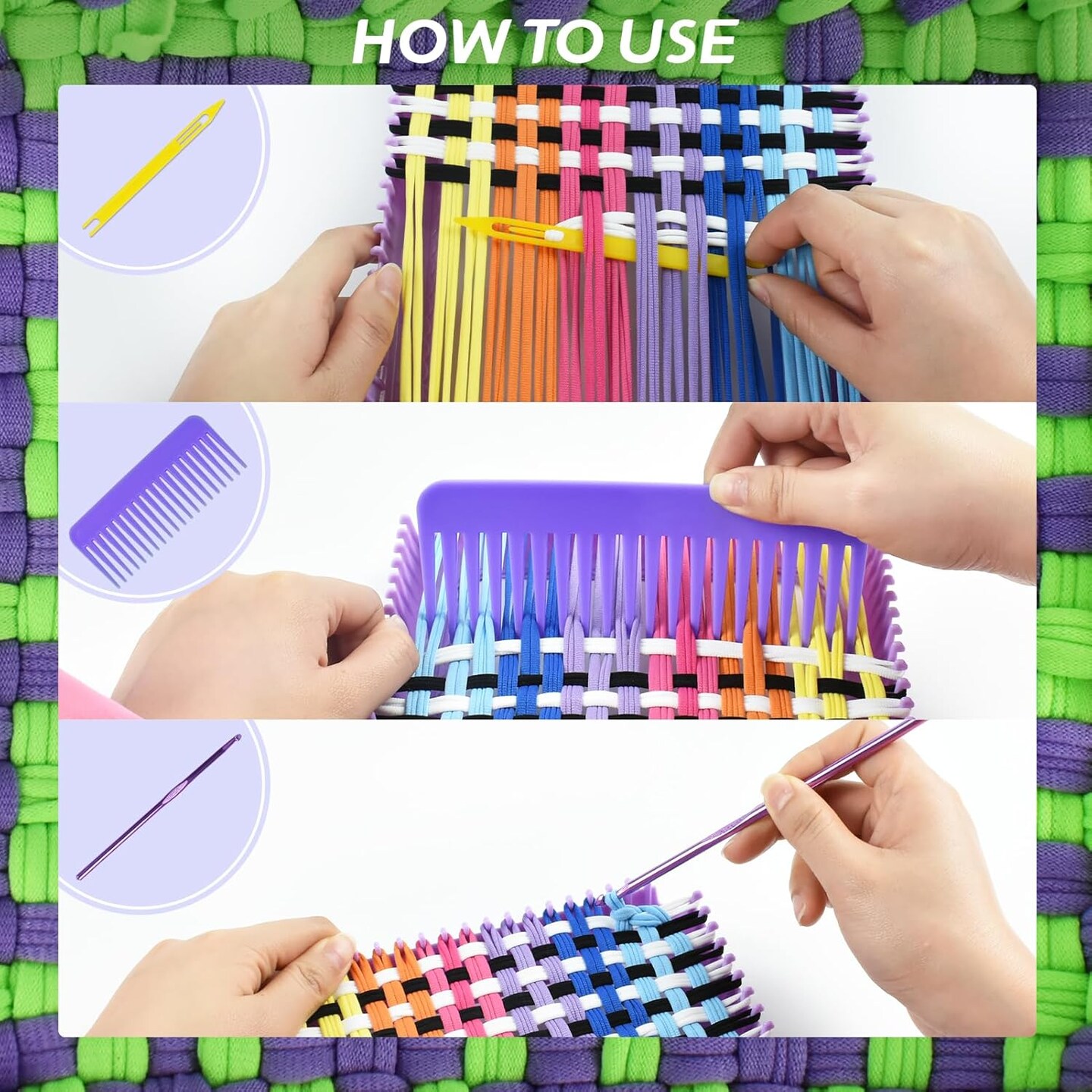 HOW TO USE