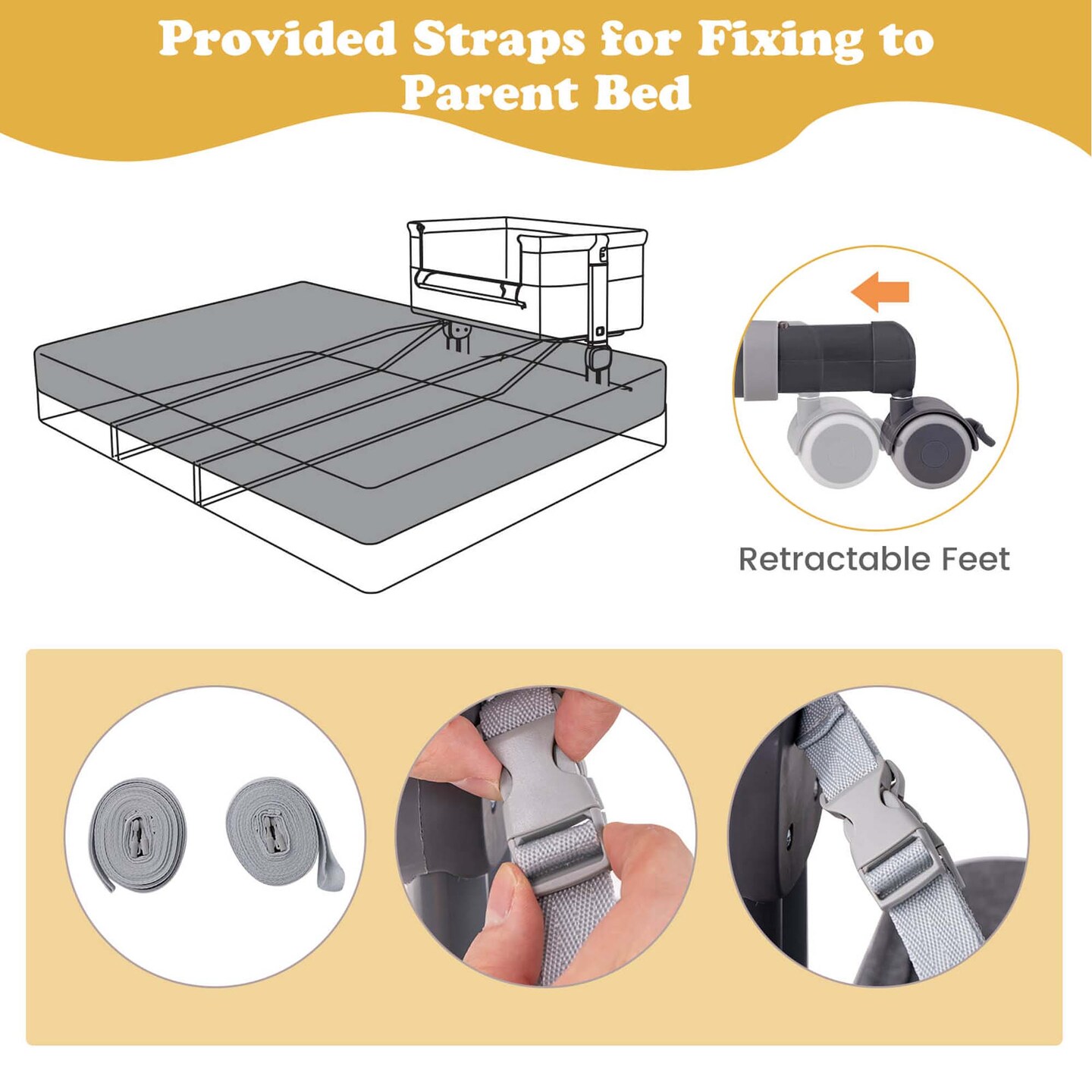 Provided Straps for Fixing to Parent Bed

Retractable Feet