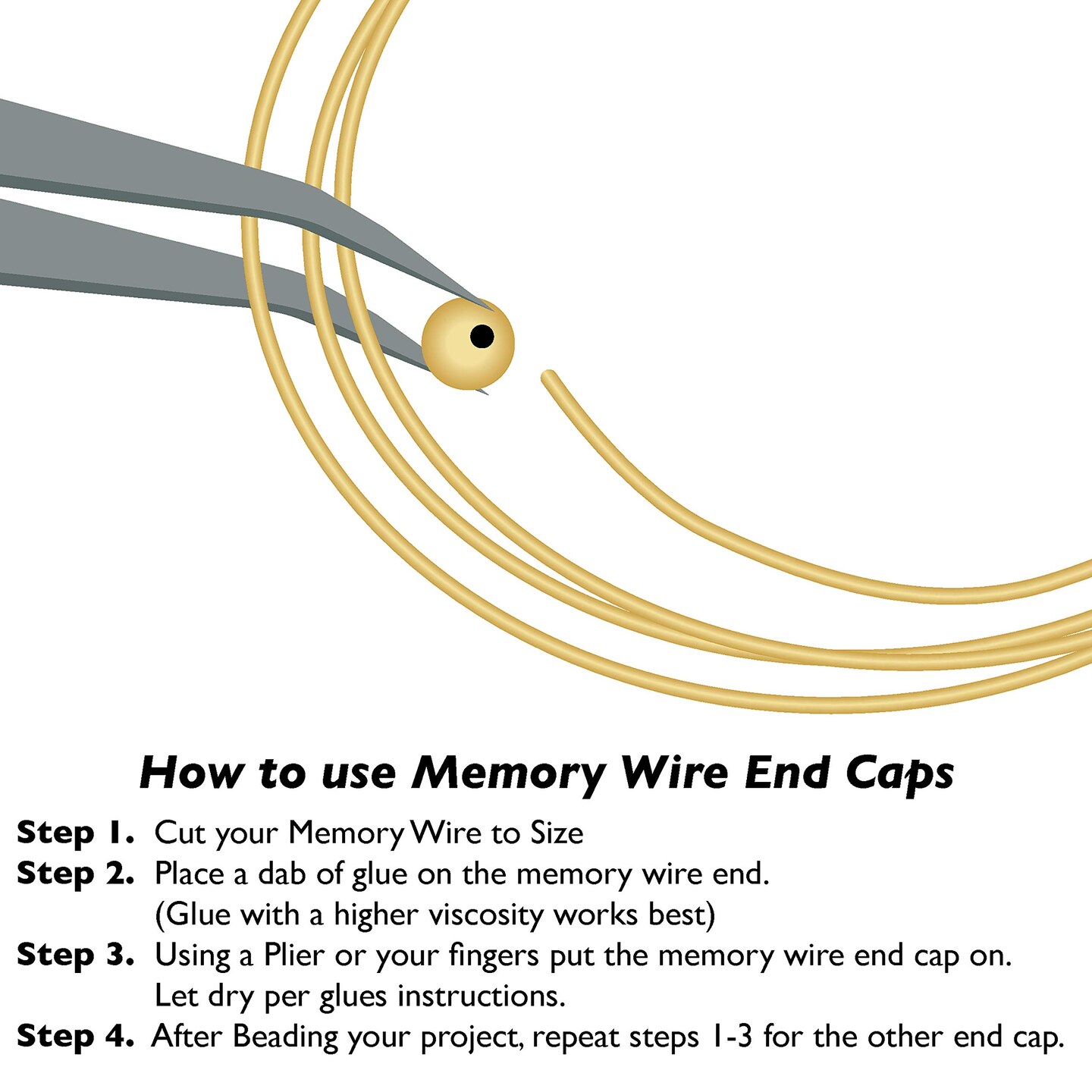 How to use Memory Wire End Caps

Step 1. Cut your Memory Wire to Size

Step 2. Place a dab of glue on the memory wire end. (Glue with a higher viscosity works best)

Step 3. Using a Plier or your fingers put the memory wire end cap on. Let dry per glues instructions.

Step 4. After Beading your project, repeat steps 1-3 for the other end cap.