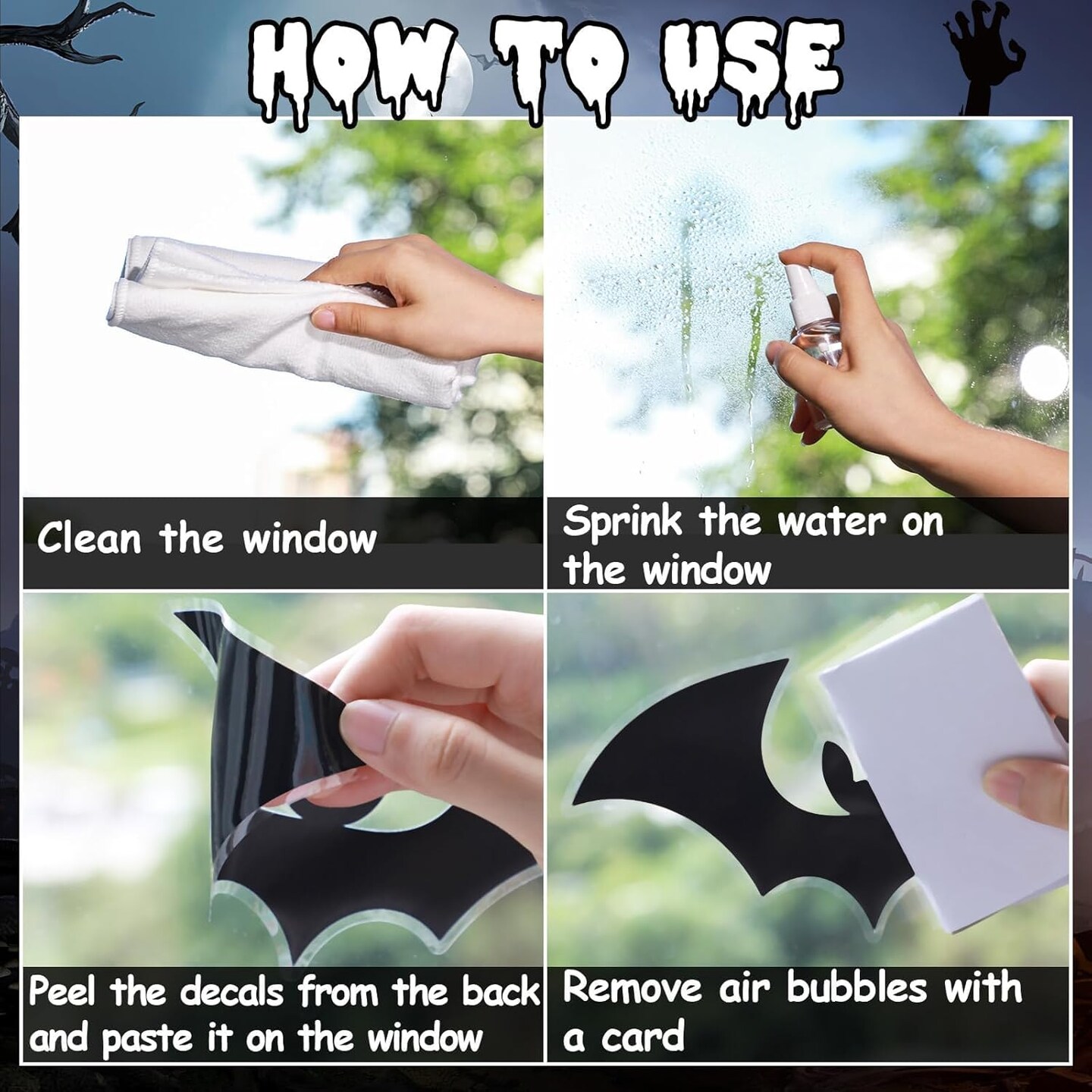 HOW TO USE

Clean the window

Sprink the water on the window

Peel the decals from the back and paste it on the window

Remove air bubbles with a card