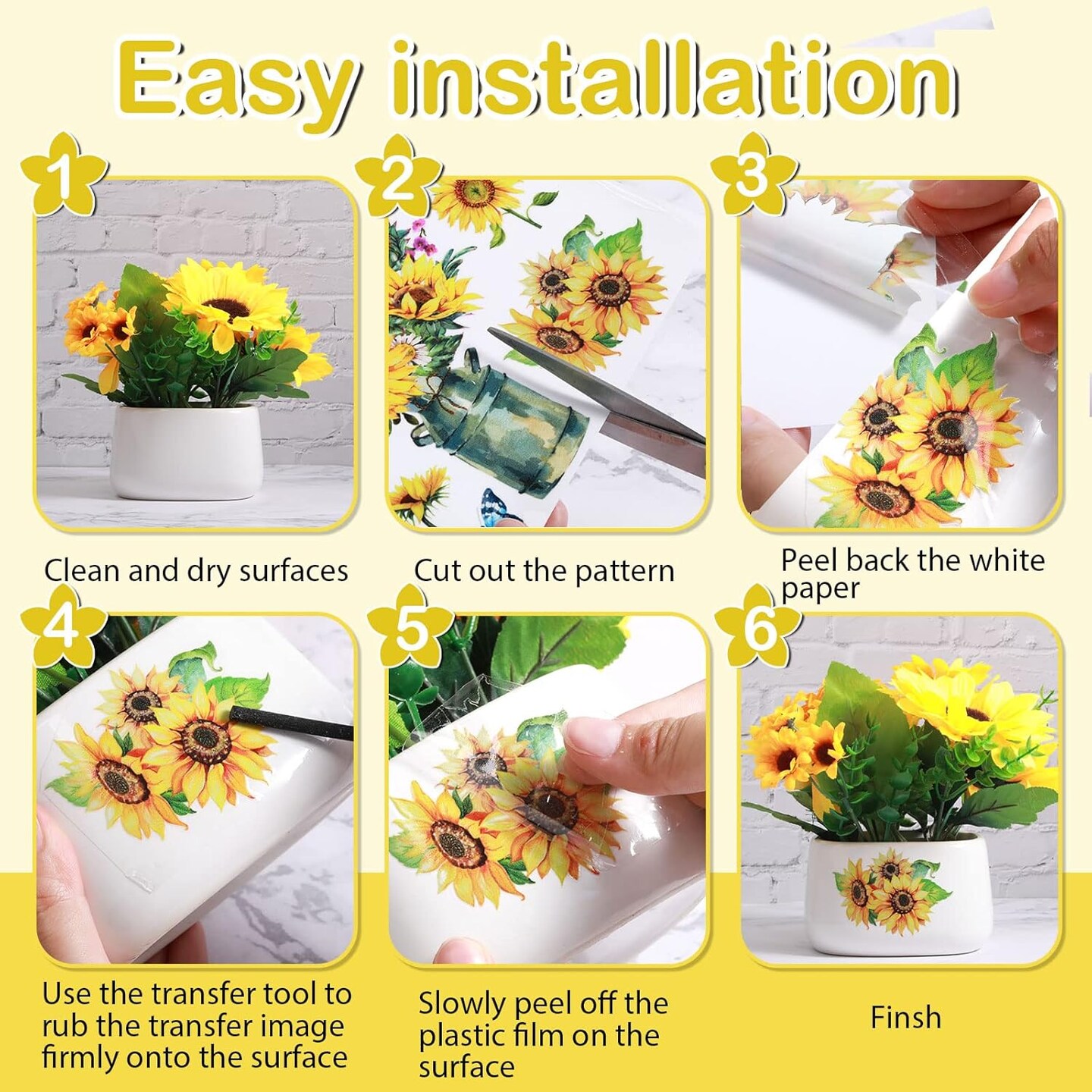 Easy installation

1

Clean and dry surfaces

2

Cut out the pattern

3

Peel back the white paper

4

Use the transfer tool to rub the transfer image firmly onto the surface

5

Slowly peel off the plastic film on the surface

6

Finsh