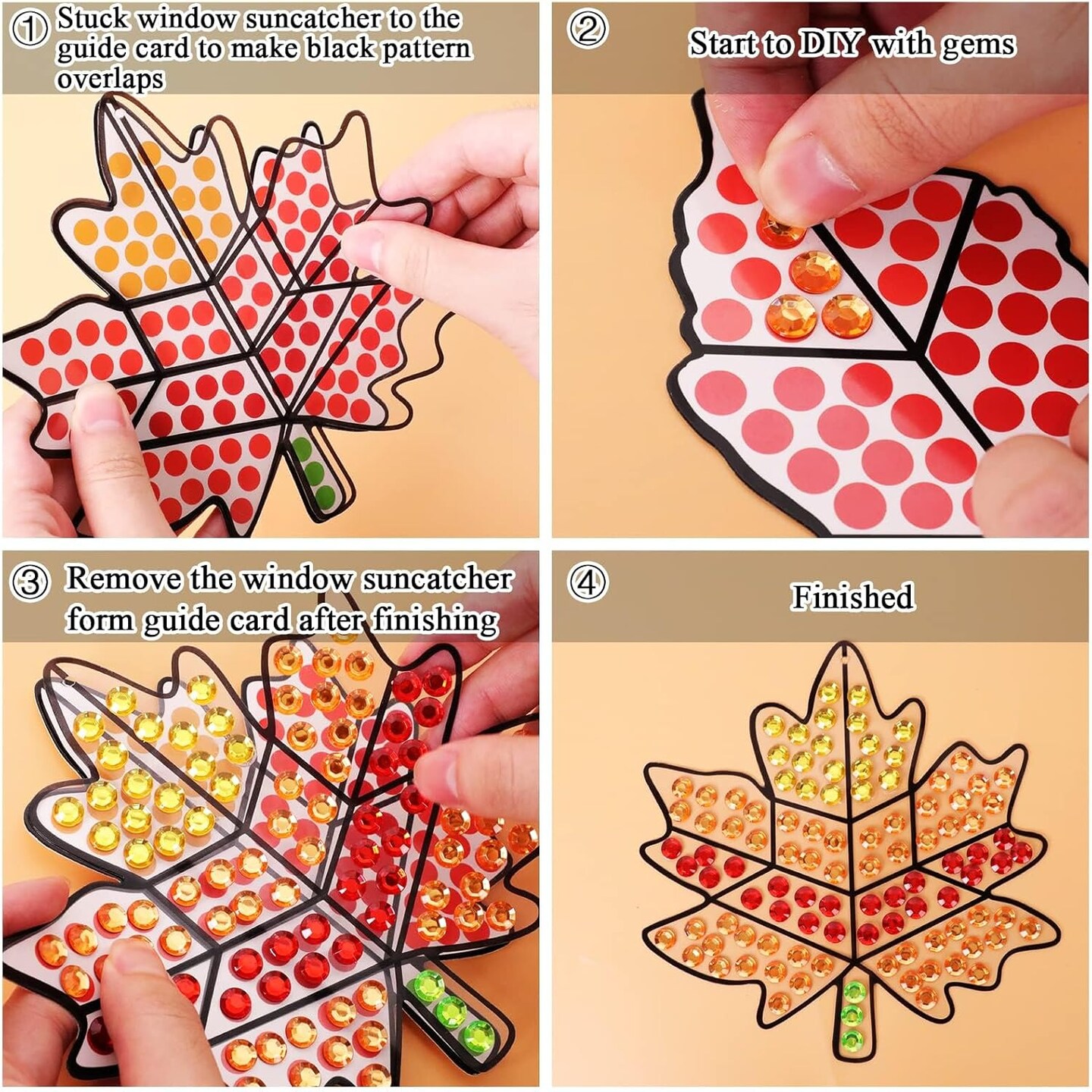 ① Stuck window suncatcher to the guide card to make black pattern overlaps

② Start to DIY with gems

③ Remove the window suncatcher form guide card after finishing

④ Finished