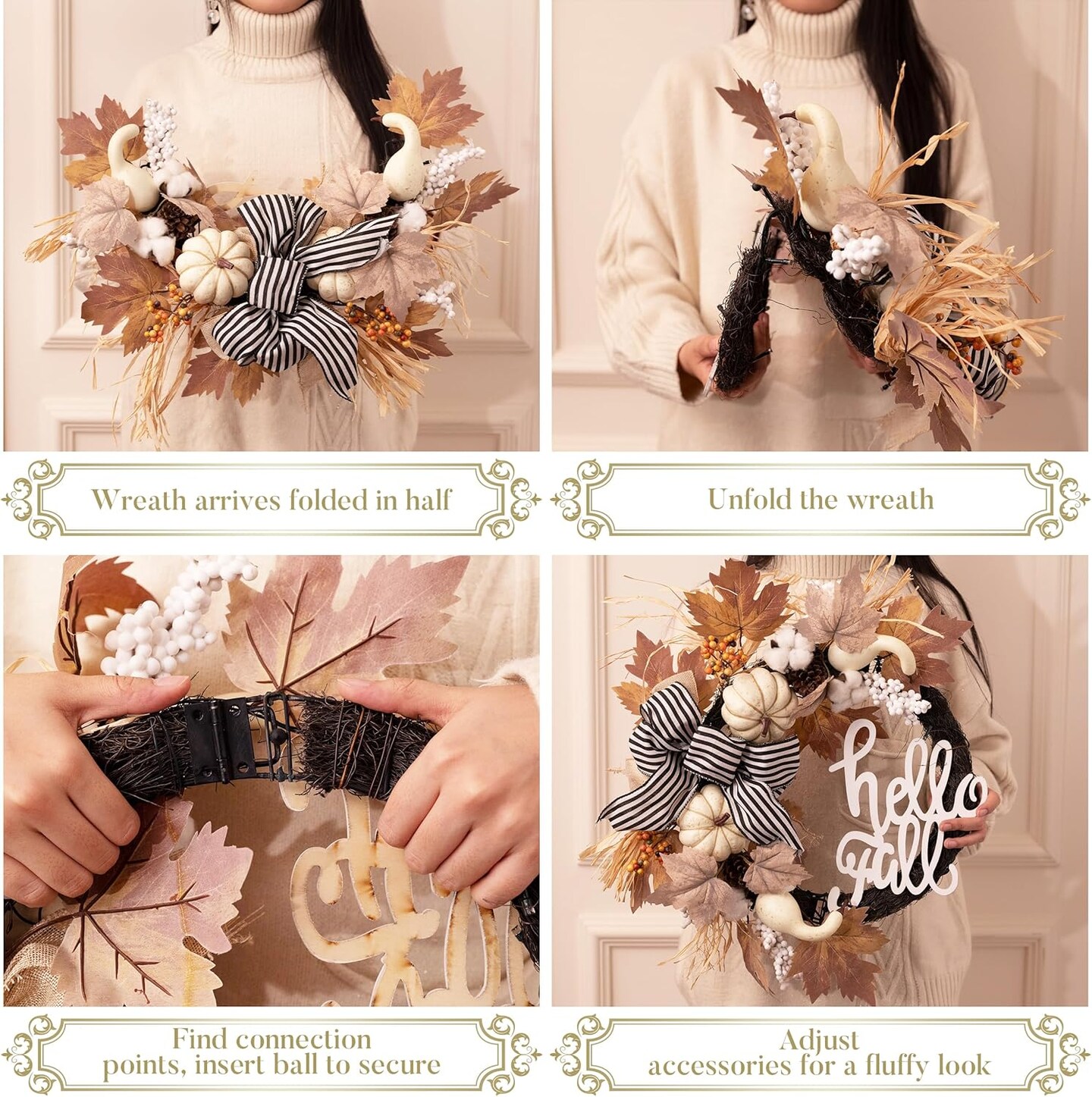 Wreath arrives folded in half

Unfold the wreath

Find connection points, insert ball to secure

hello Fall

Adjust accessories for a fluffy look