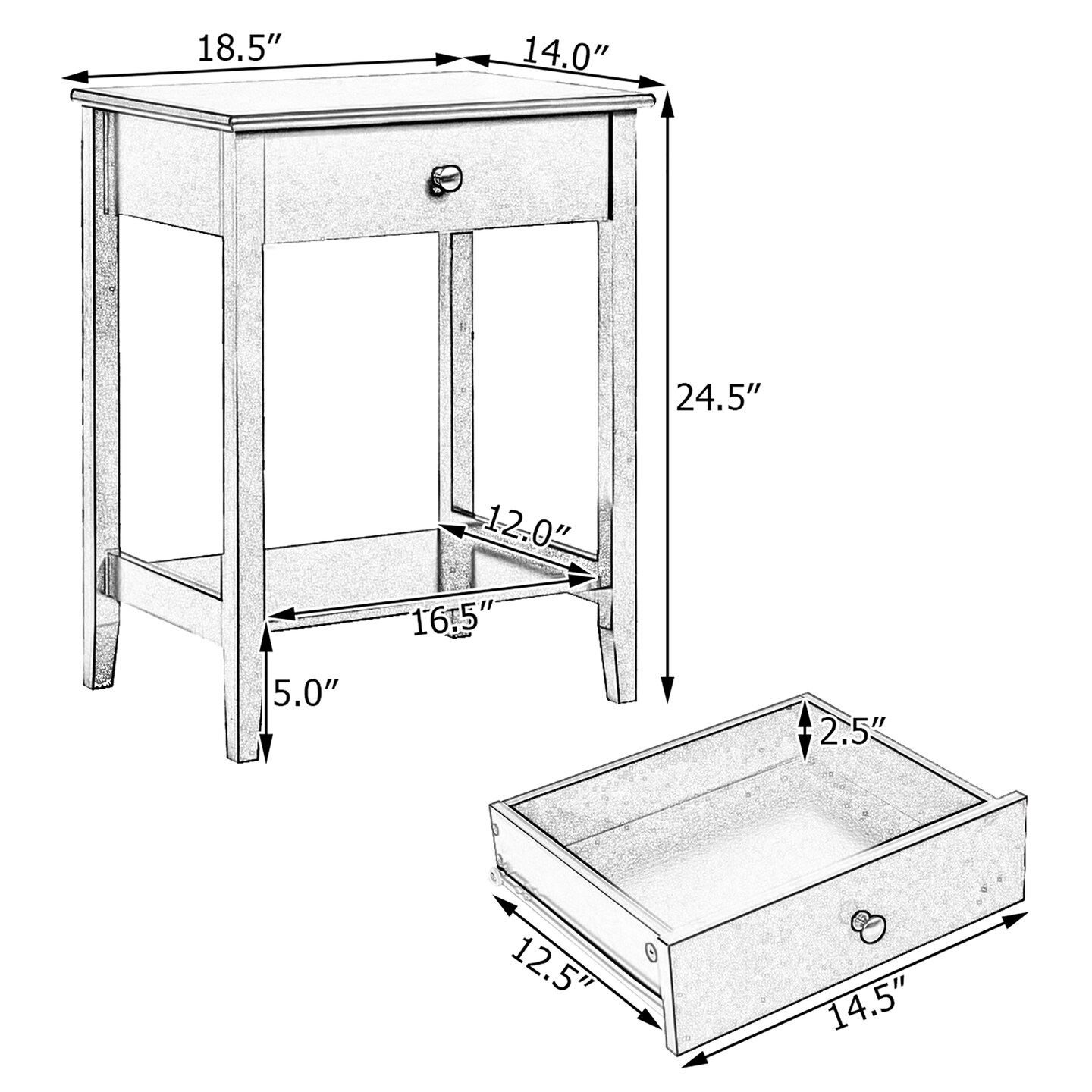 18.5″
14.0″
24.5″
12.0″
16.5″
5.0″
2.5″
12.5″
14.5″