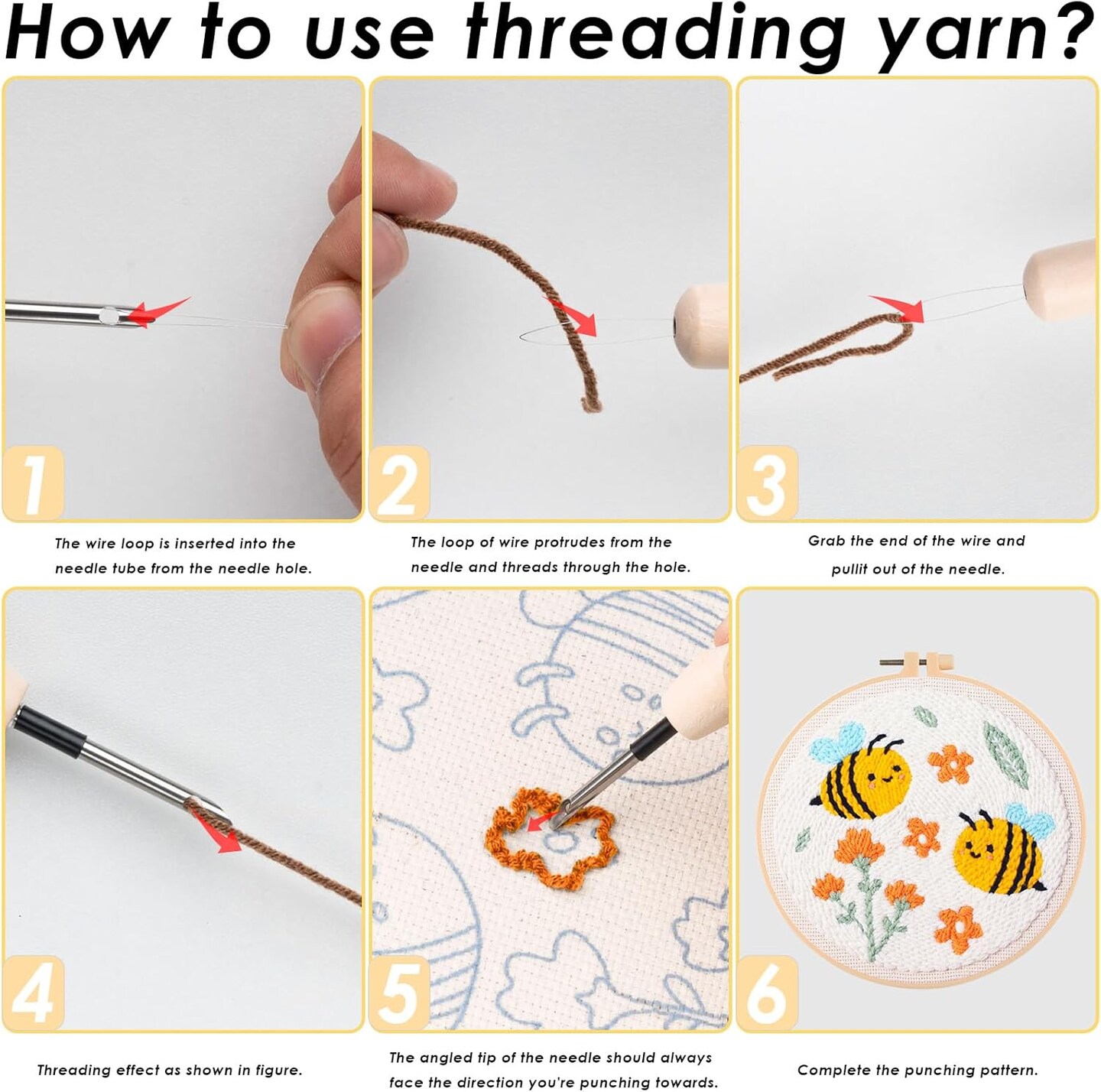 How to use threading yarn?

1

The wire loop is inserted into the needle tube from the needle hole.

2

The loop of wire protrudes from the needle and threads through the hole.

3

Grab the end of the wire and pullit out of the needle.

4

Threading effect as shown in figure.

5

The angled tip of the needle should always face the direction you're punching towards.

6

Complete the punching pattern.