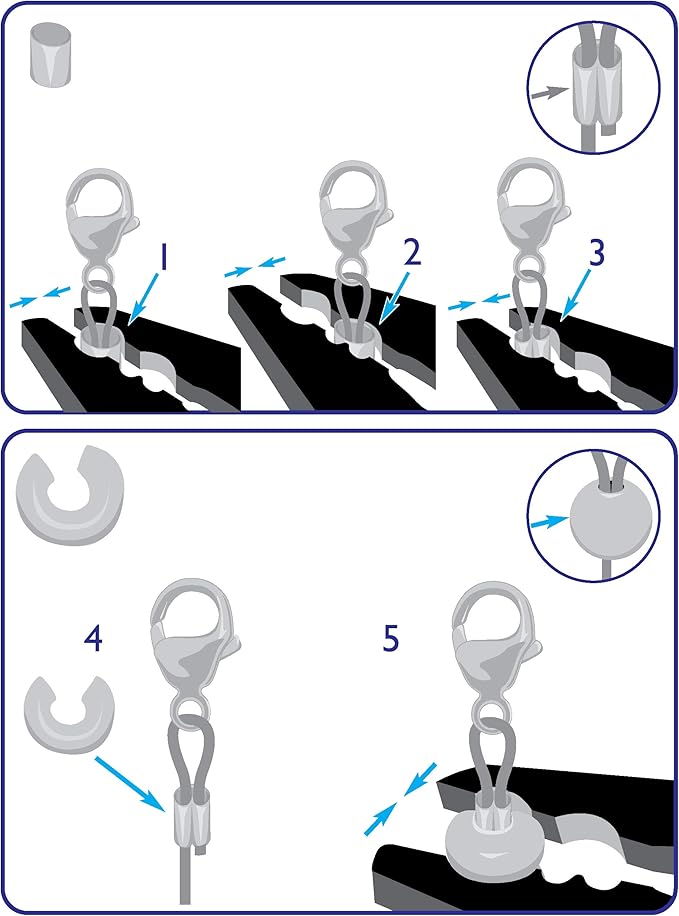 1

2

3

4

5