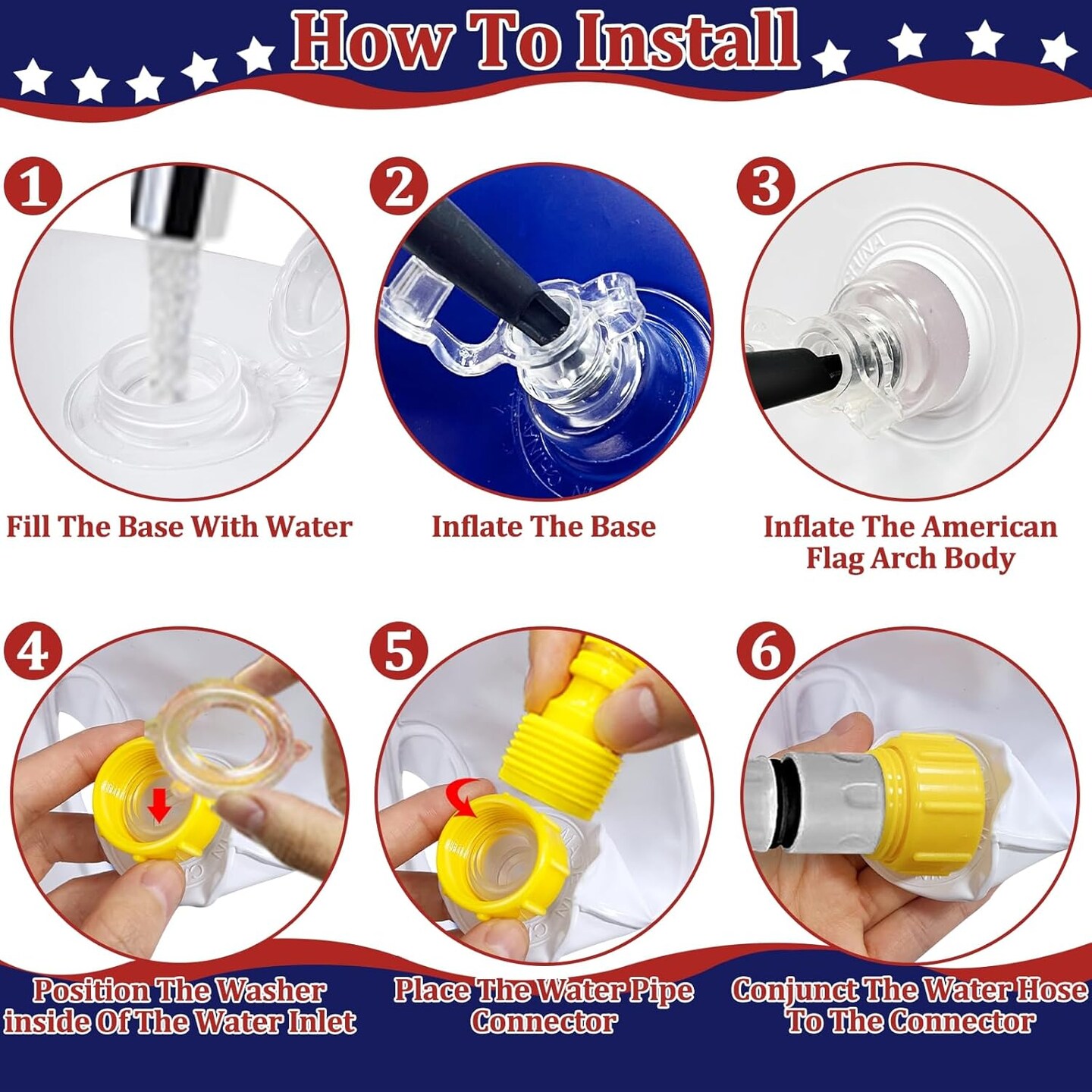 How To Install

1
Fill The Base With Water

2
Inflate The Base

3
Inflate The American Flag Arch Body

4
Position The Washer inside Of The Water Inlet

5
Place The Water Pipe Connector

6
Conjunct The Water Hose To The Connector