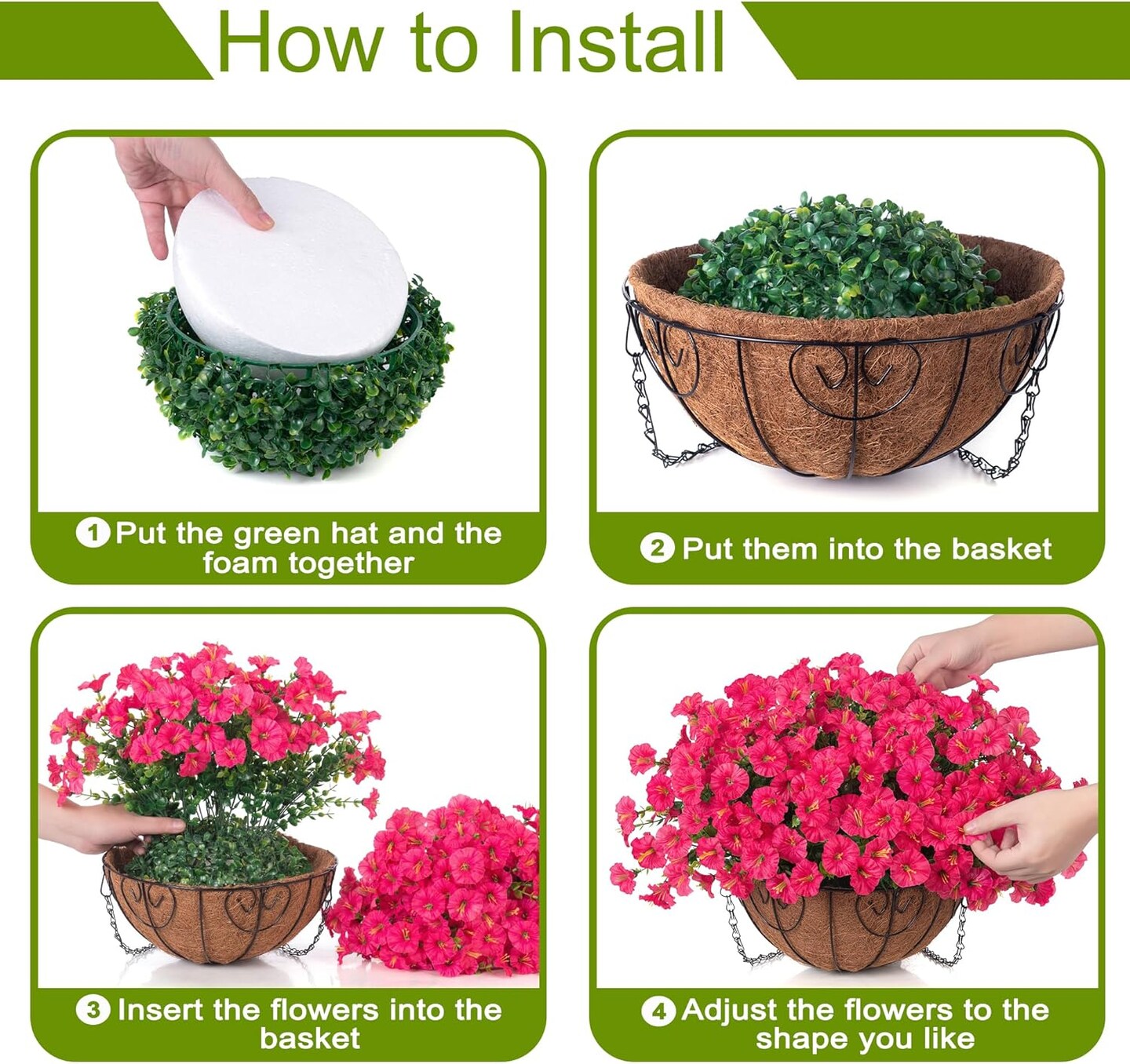 How to Install

1 Put the green hat and the foam together

2 Put them into the basket

3 Insert the flowers into the basket

4 Adjust the flowers to the shape you like