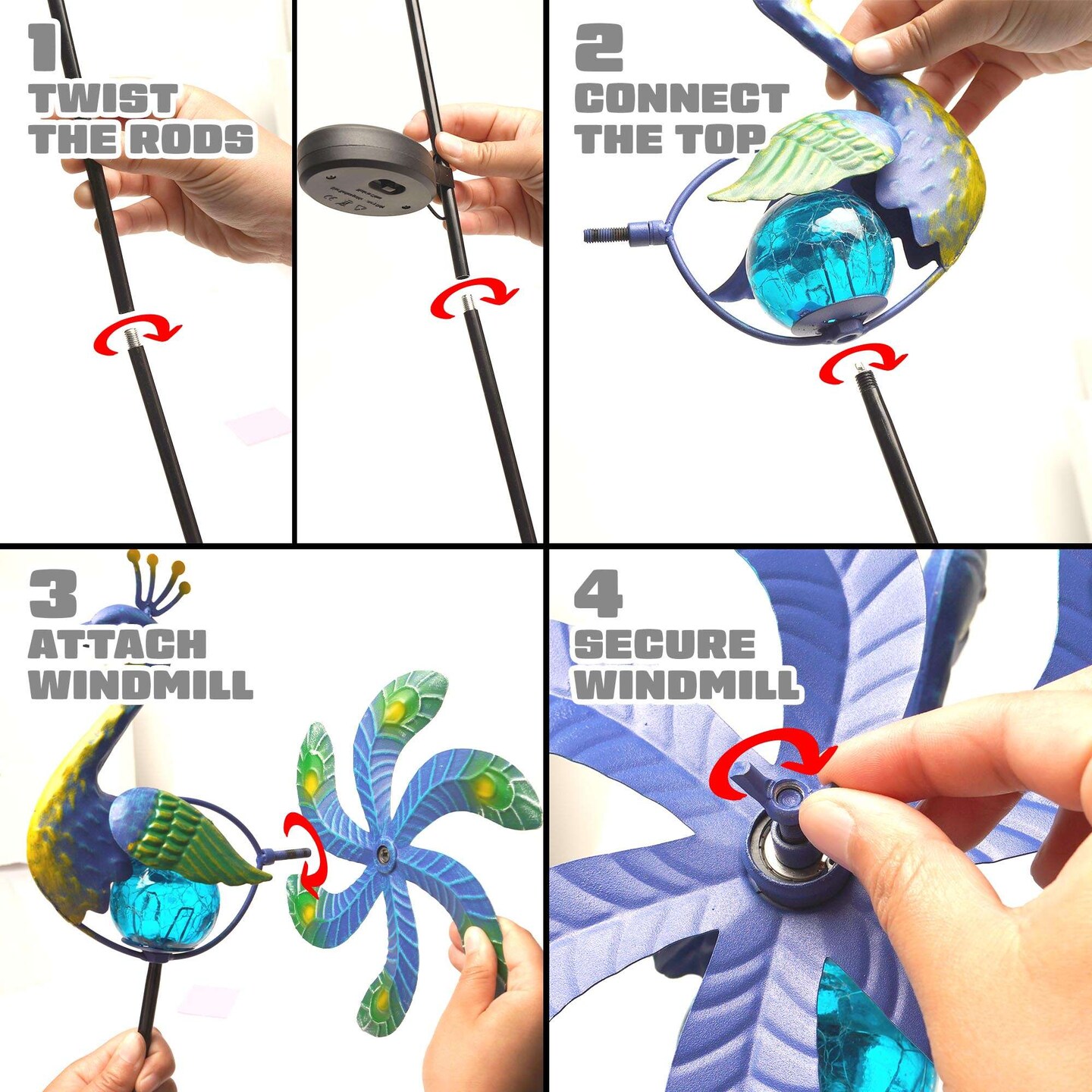 1
TWIST
THE RODS

2
CONNECT
THE TOP

3
ATTACH
WINDMILL

4
SECURE
WINDMILL