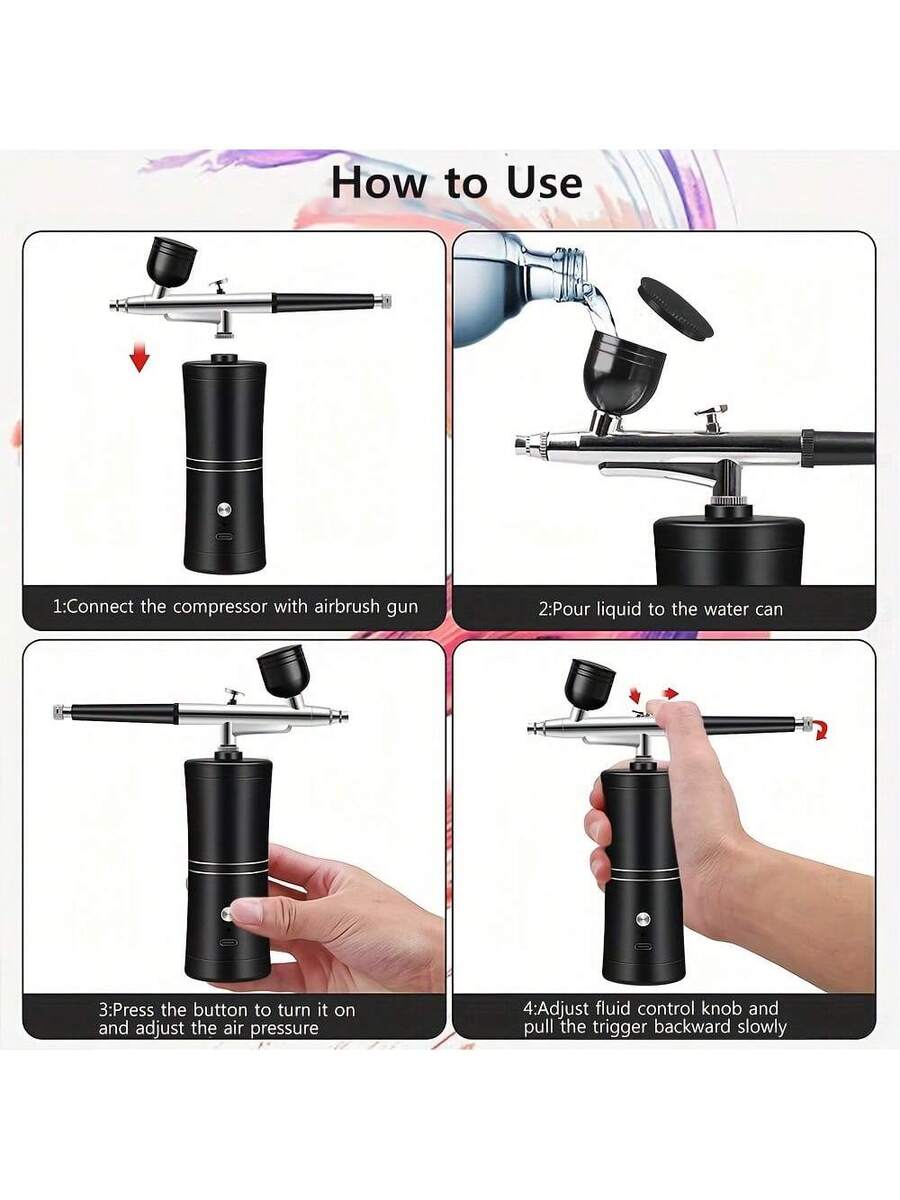 How to Use

1:Connect the compressor with airbrush gun

2:Pour liquid to the water can

3:Press the button to turn it on and adjust the air pressure

4:Adjust fluid control knob and pull the trigger backward slowly